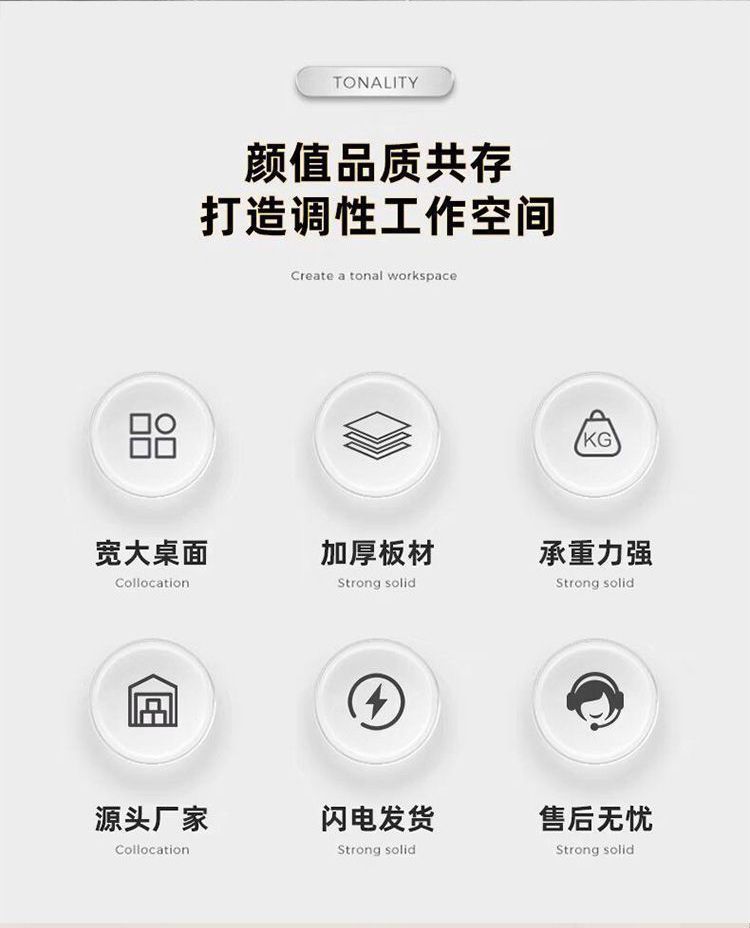 TONALITY

颜值品质共存
打造调性工作空间

Create a tonal workspace

KG

宽大桌面
Collocation

加厚板材
Strong solid

承重力强
Strong solid

源头厂家
Collocation

闪电发货
Strong solid

售后无忧
Strong solid