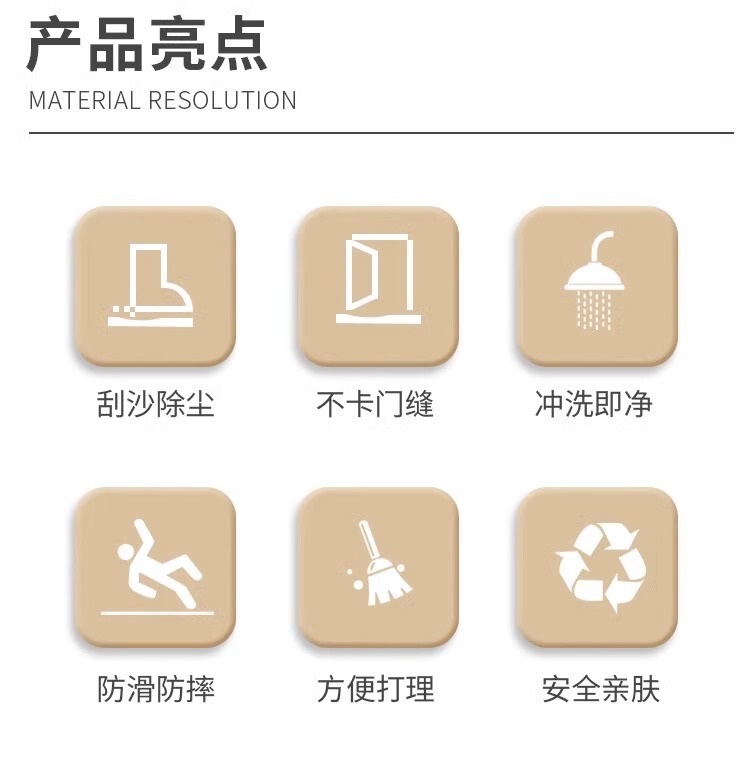 产品亮点

MATERIAL RESOLUTION

刮沙除尘

不卡门缝

冲洗即净

防滑防摔

方便打理

安全亲肤