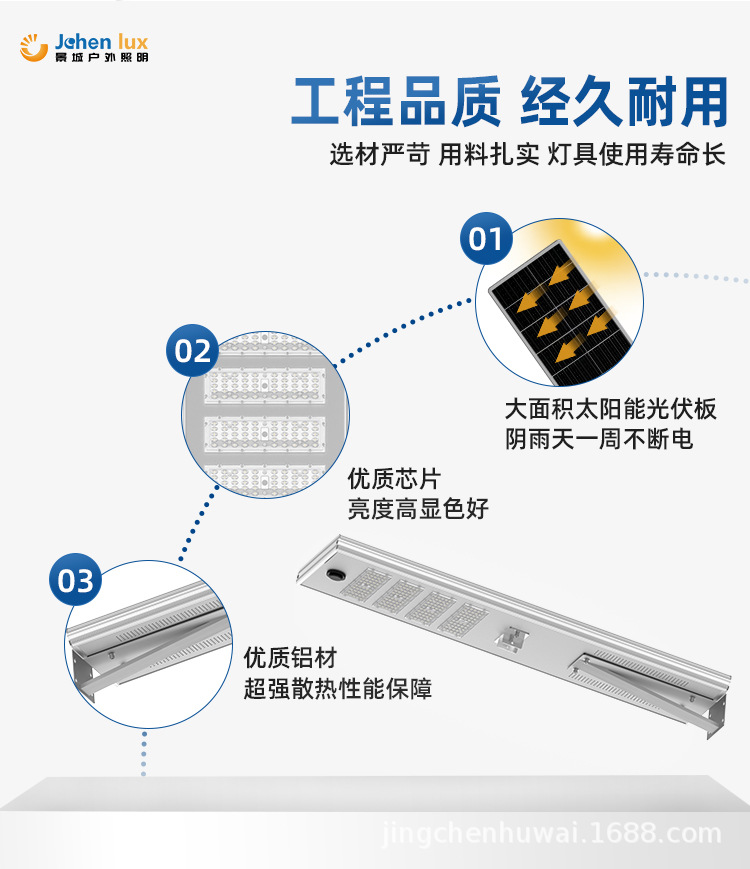 Jchen lux
景城户外照明

工程品质 经久耐用

选材严苛 用料扎实 灯具使用寿命长

01

大面积太阳能光伏板
阴雨天一周不断电

02

优质芯片
亮度高显色好

03

优质铝材
超强散热性能保障

jingchenhuwai.1688.com