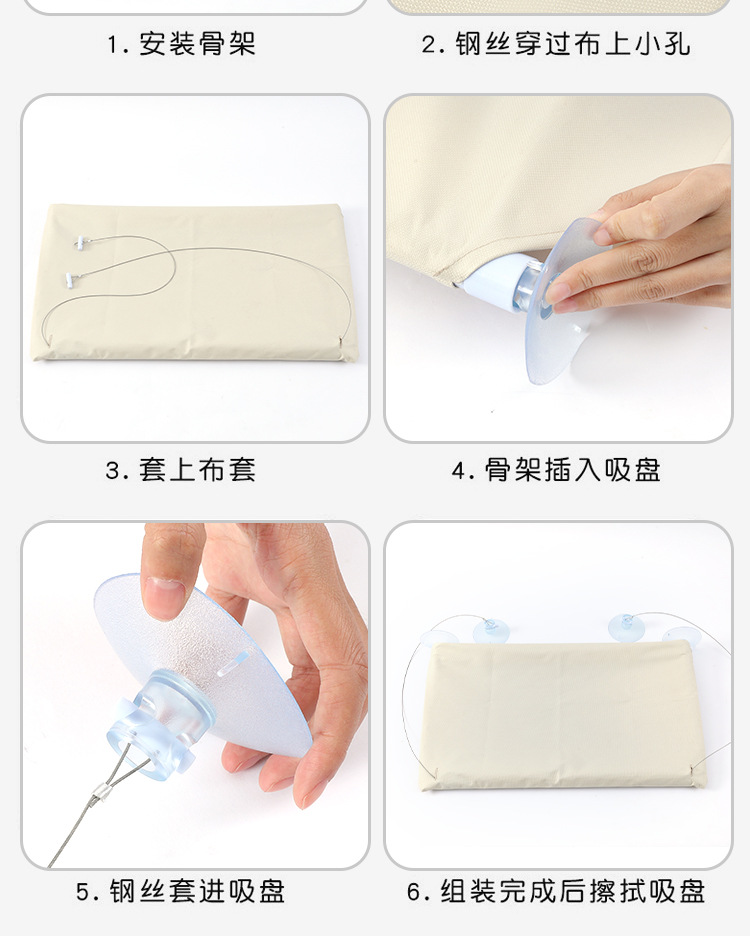 1. 安装骨架

2. 钢丝穿过布上小孔

3. 套上布套

4. 骨架插入吸盘

5. 钢丝套进吸盘

6. 组装完成后擦拭吸盘