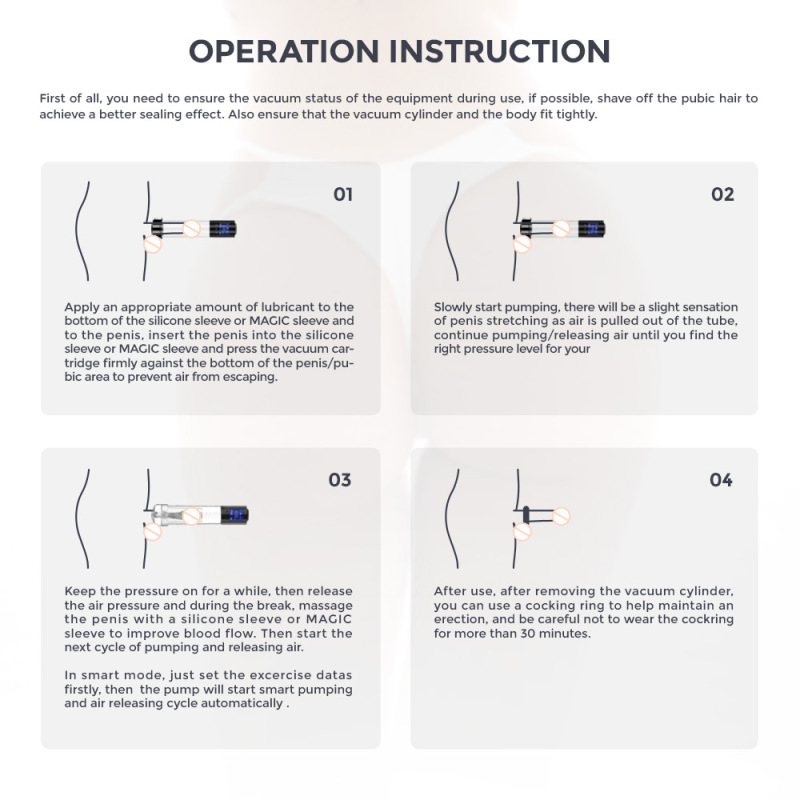 OPERATION INSTRUCTION

First of all, you need to ensure the vacuum status of the equipment during use, if possible, shave off the pubic hair to achieve a better sealing effect. Also ensure that the vacuum cylinder and the body fit tightly.

01

Apply an appropriate amount of lubricant to the bottom of the silicone sleeve or MAGIC sleeve and to the penis, insert the penis into the silicone sleeve or MAGIC sleeve and press the vacuum cartridge firmly against the bottom of the penis/pubic area to prevent air from escaping.

02

Slowly start pumping, there will be a slight sensation of penis stretching as air is pulled out of the tube, continue pumping/releasing air until you find the right pressure level for your

03

Keep the pressure on for a while, then release the air pressure and during the break, massage the penis with a silicone sleeve or MAGIC sleeve to improve blood flow. Then start the next cycle of pumping and releasing air.

In smart mode, just set the excercise datas firstly, then the pump will start smart pumping and air releasing cycle automatically .

04

After use, after removing the vacuum cylinder, you can use a cocking ring to help maintain an erection, and be careful not to wear the cockring for more than 30 minutes.