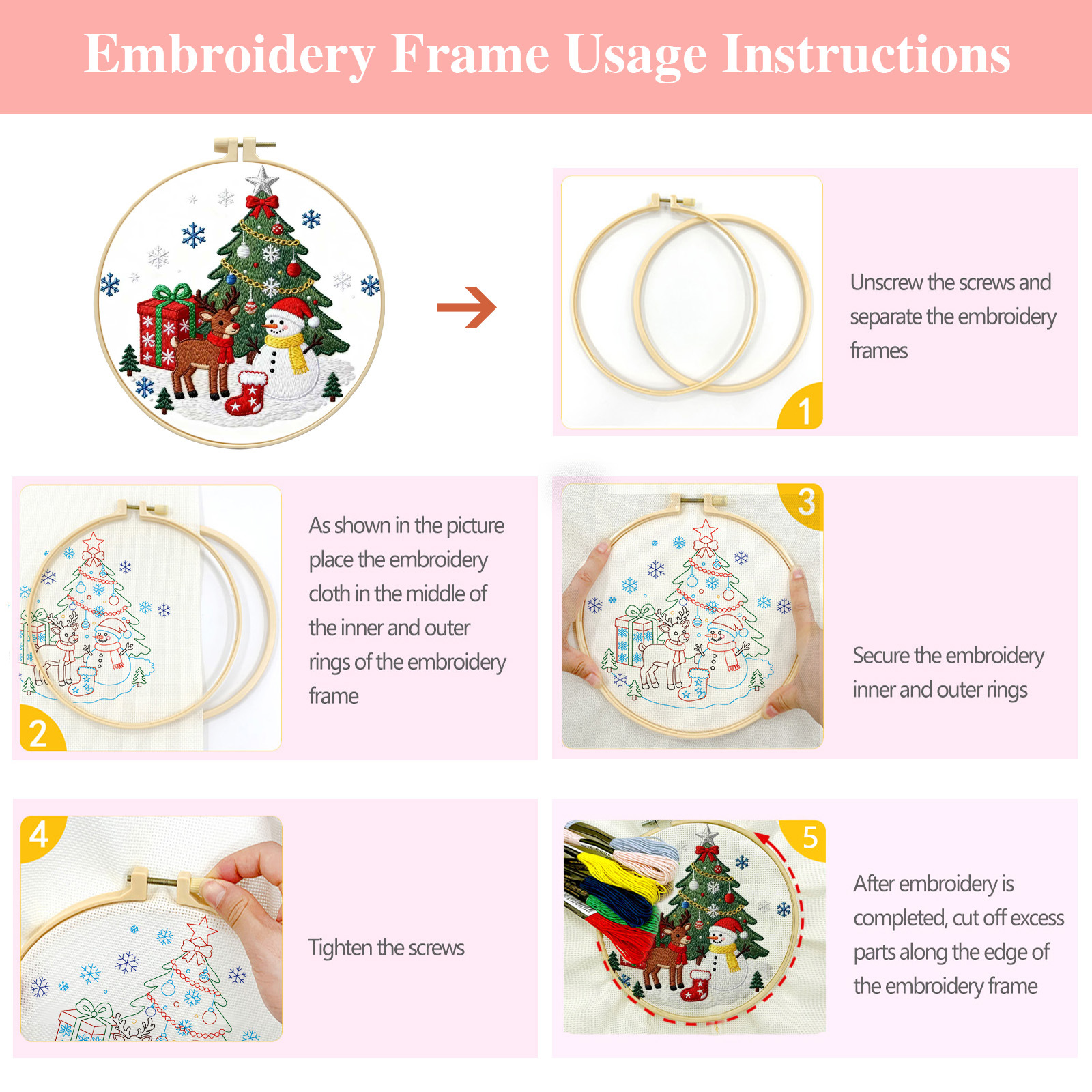 Embroidery Frame Usage Instructions

1

Unscrew the screws and separate the embroidery frames

2

As shown in the picture place the embroidery cloth in the middle of the inner and outer rings of the embroidery frame

3

Secure the embroidery inner and outer rings

4

Tighten the screws

5

After embroidery is completed, cut off excess parts along the edge of the embroidery frame