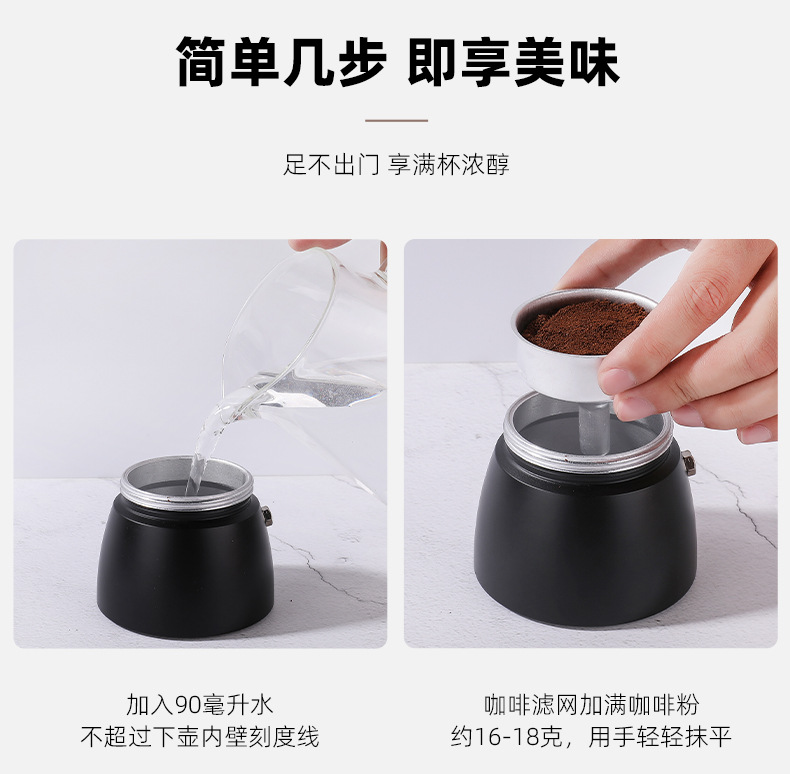 简单几步 即享美味

足不出门 享满杯浓醇

加入90毫升水
不超过下壶内壁刻度线

咖啡滤网加满咖啡粉
约16-18克，用手轻轻抹平