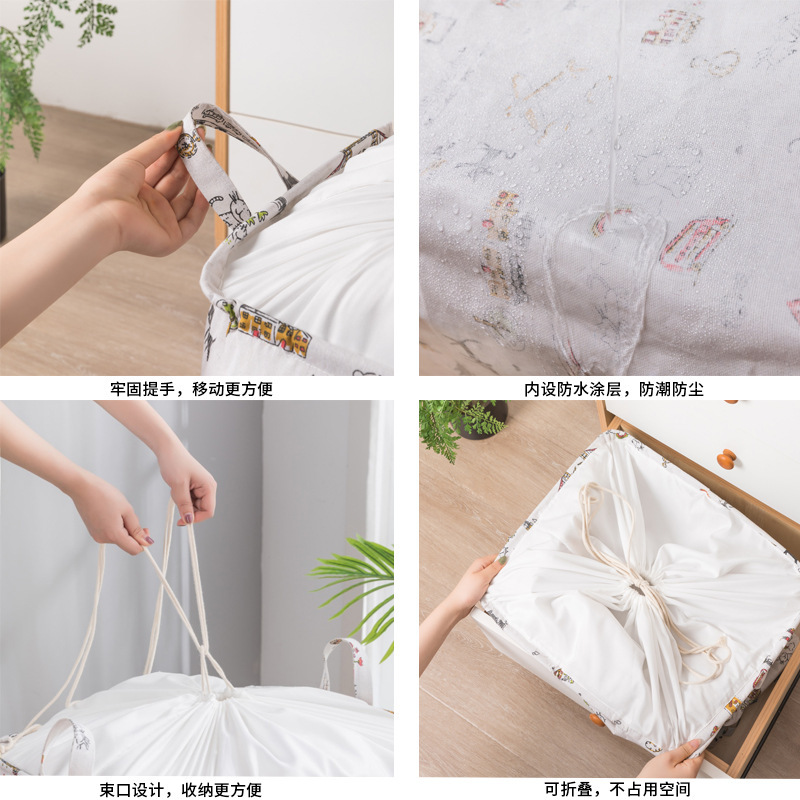 牢固提手，移动更方便

内设防水涂层，防潮防尘

束口设计，收纳更方便

可折叠，不占用空间