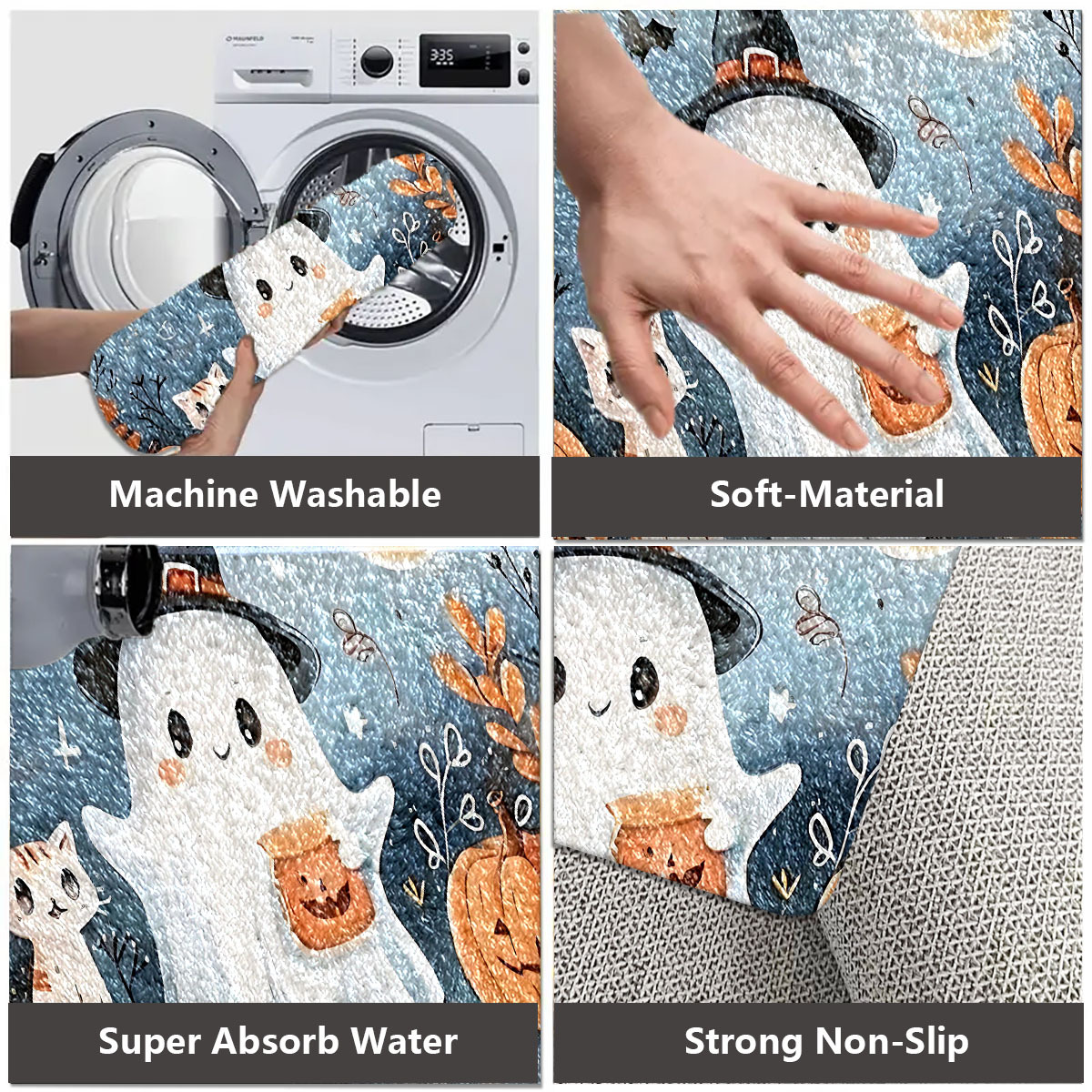 MAUNFELD

3:35

Machine Washable

Soft-Material

Super Absorb Water

Strong Non-Slip