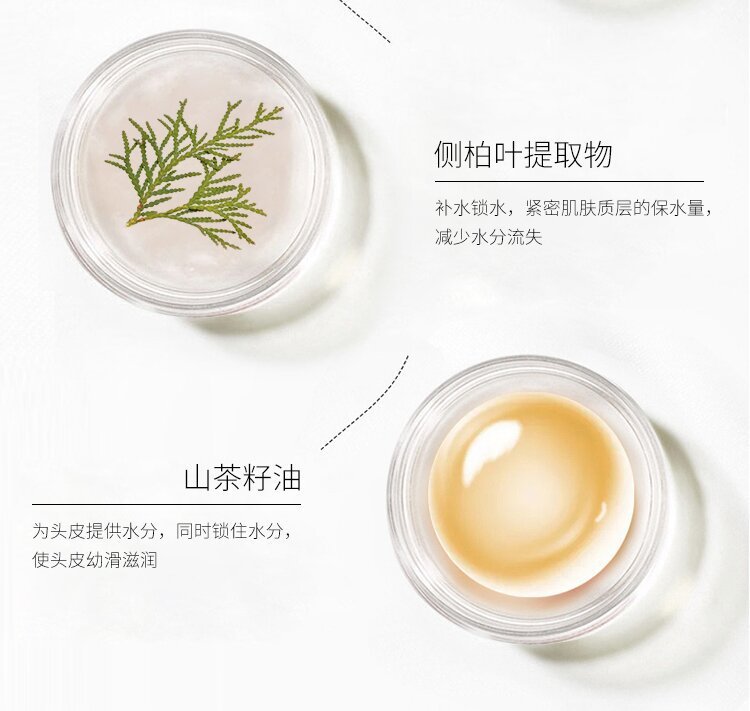 侧柏叶提取物

补水锁水，紧密肌肤质层的保水量，减少水分流失

山茶籽油

为头皮提供水分，同时锁住水分，使头皮幼滑滋润