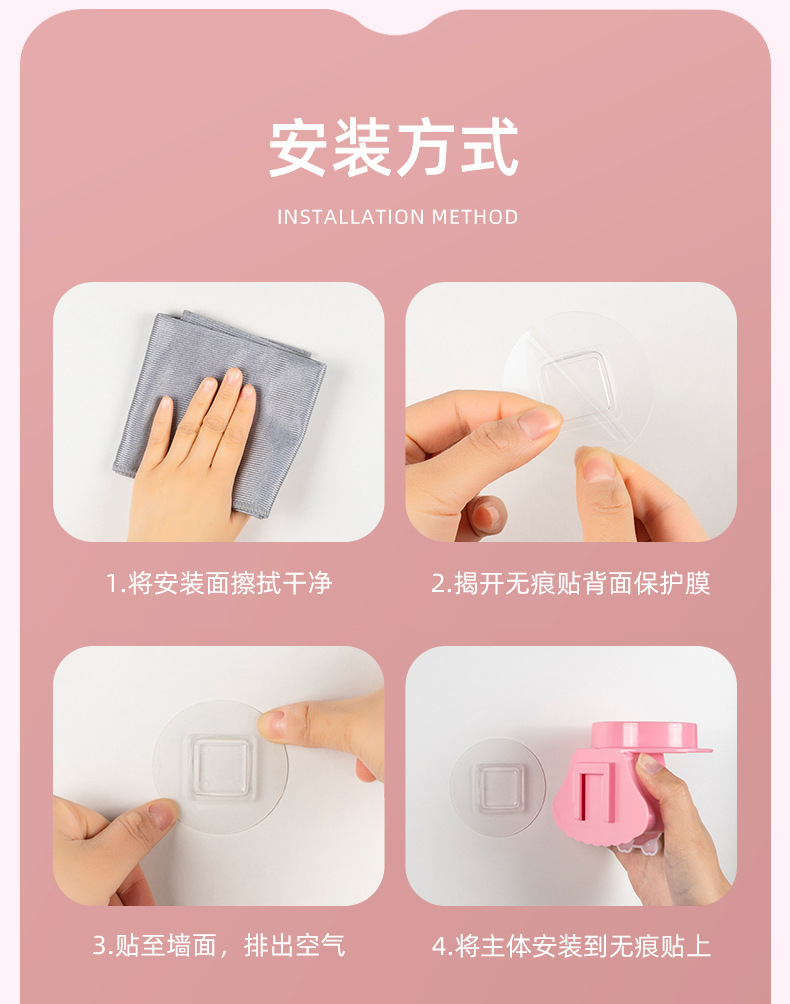 安装方式

INSTALLATION METHOD

1.将安装面擦拭干净

2.揭开无痕贴背面保护膜

3.贴至墙面，排出空气

4.将主体安装到无痕贴上