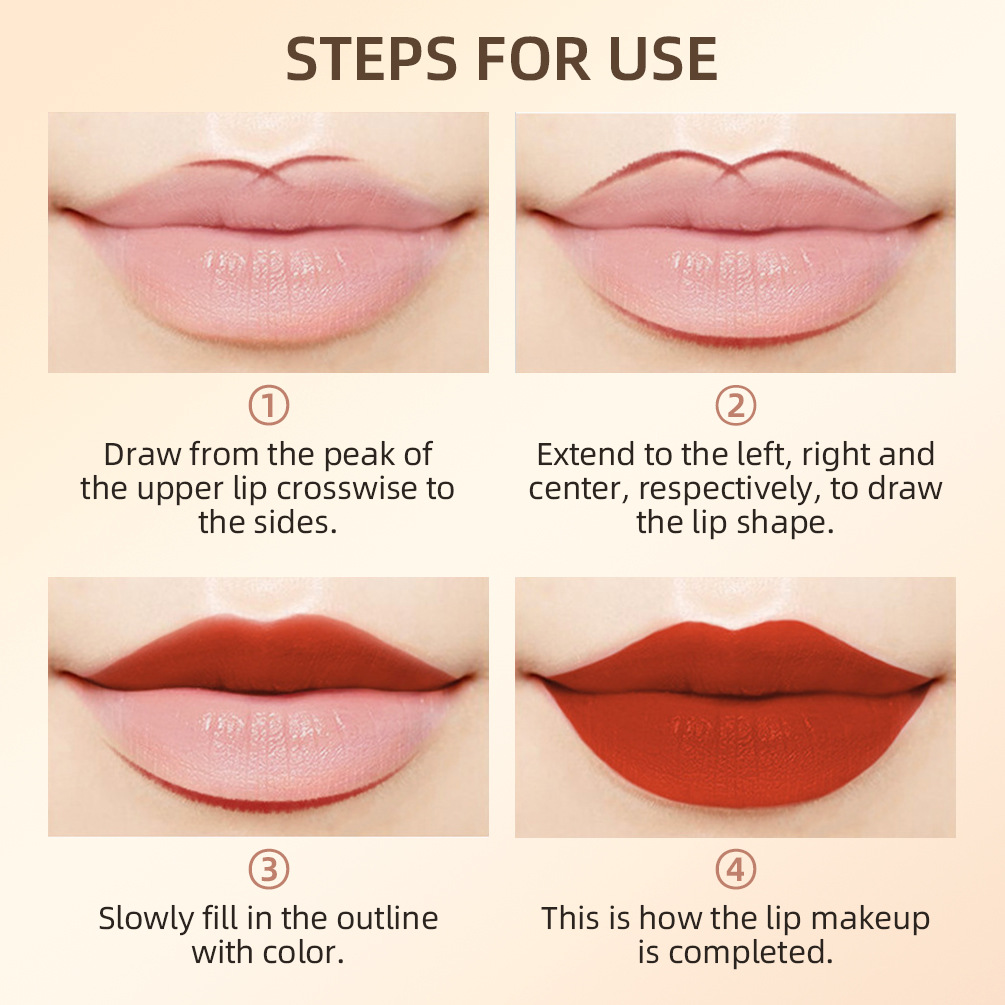 STEPS FOR USE

①
Draw from the peak of the upper lip crosswise to the sides.

②
Extend to the left, right and center, respectively, to draw the lip shape.

③
Slowly fill in the outline with color.

④
This is how the lip makeup is completed.