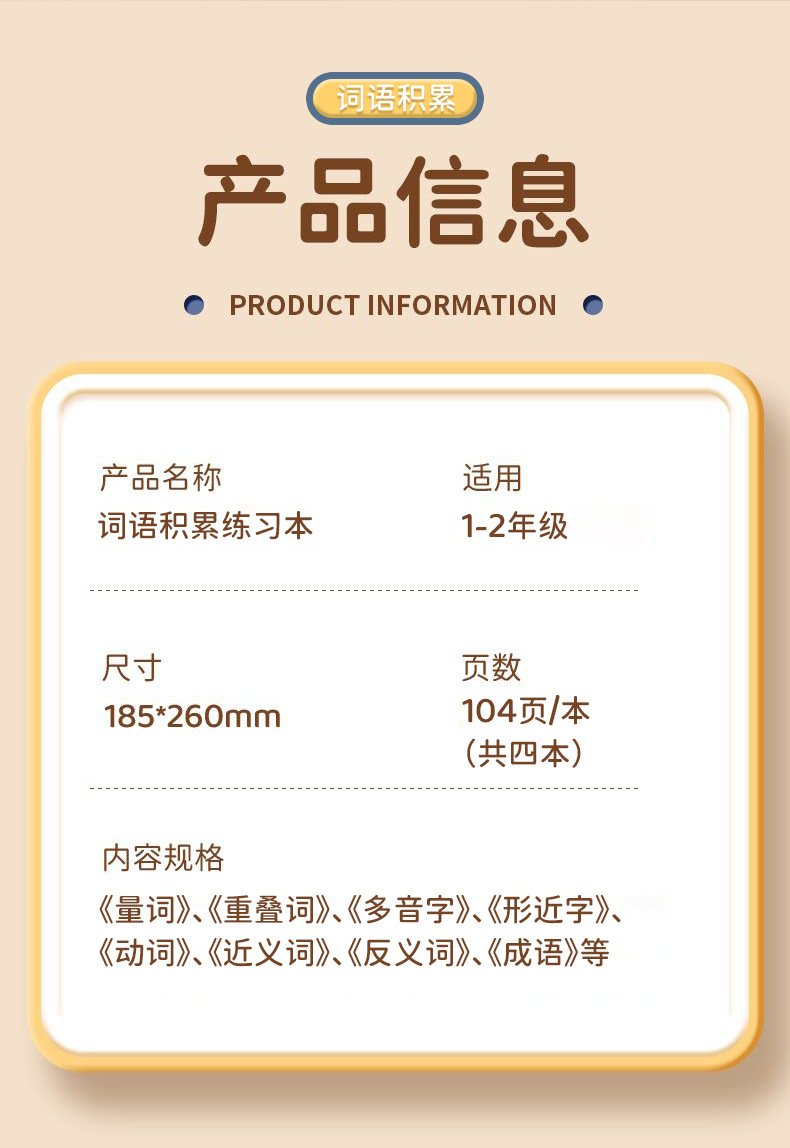 词语积累

产品信息

PRODUCT INFORMATION

产品名称
词语积累练习本

适用
1-2年级

尺寸
185*260mm

页数
104页/本
（共四本）

内容规格
《量词》、《重叠词》、《多音字》、《形近字》、《动词》、《近义词》、《反义词》、《成语》等