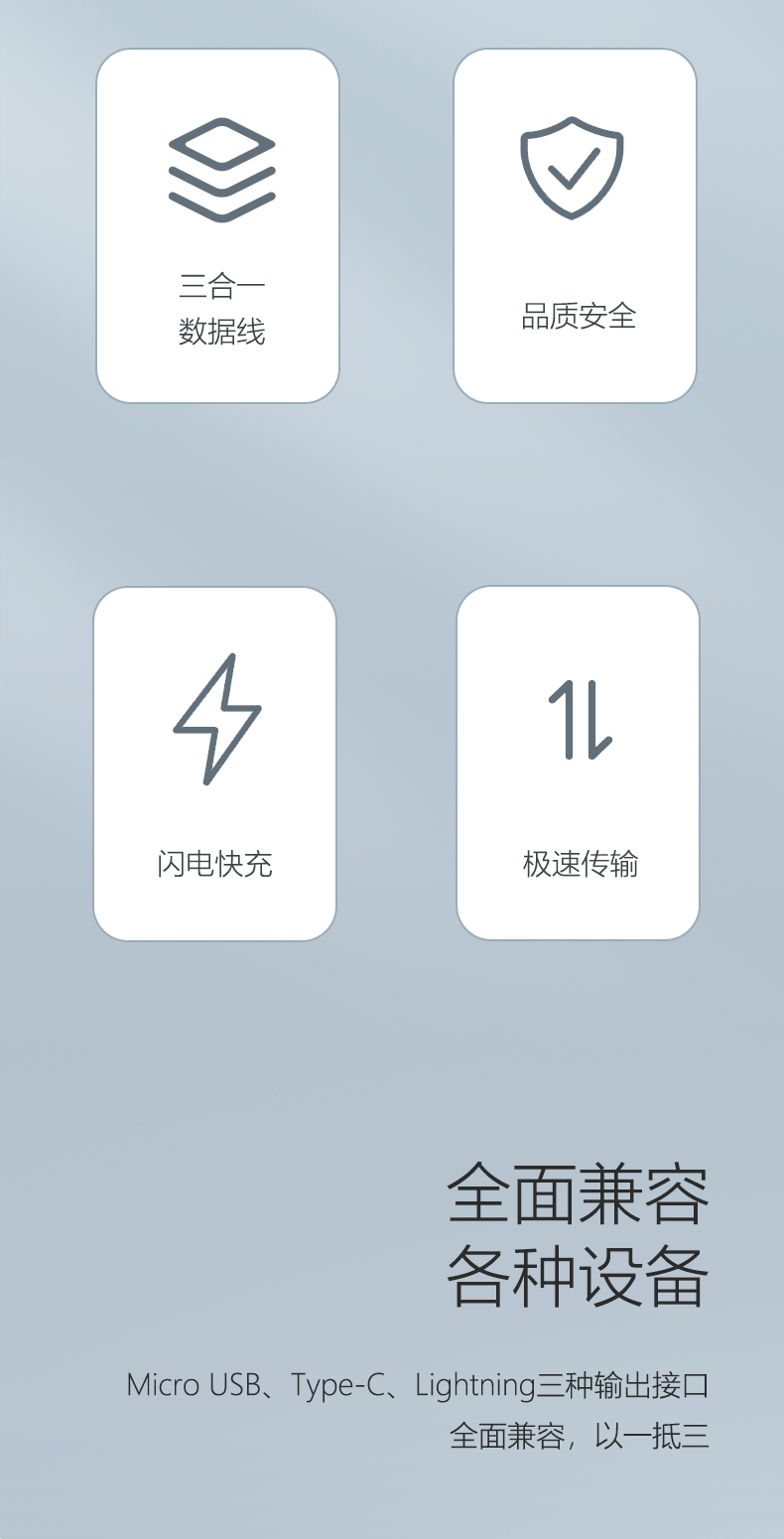 三合一
数据线

品质安全

闪电快充

极速传输

全面兼容
各种设备

Micro USB、Type-C、Lightning三种输出接口
全面兼容，以一抵三