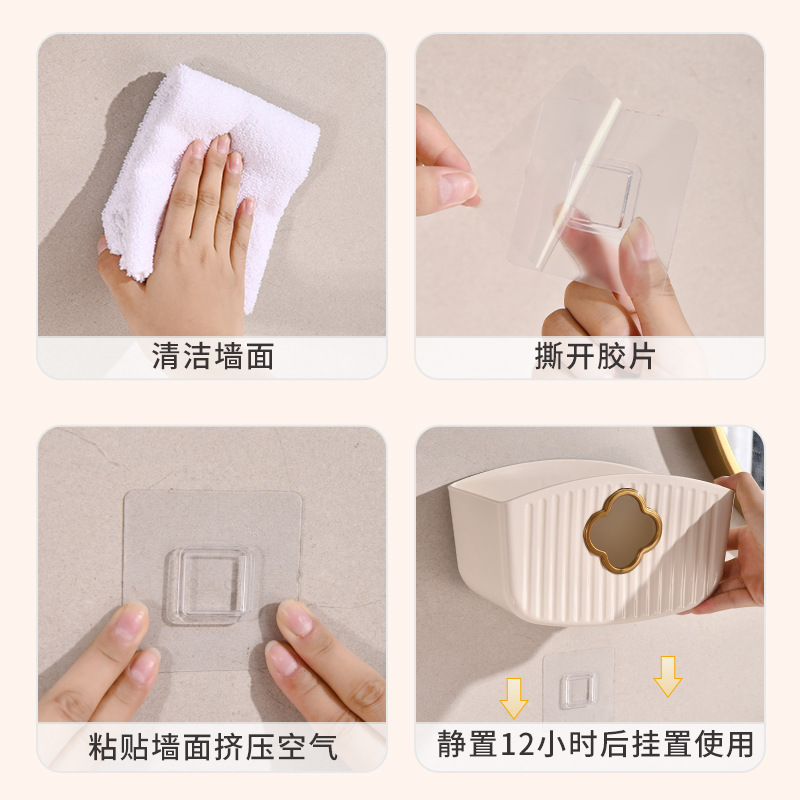 清洁墙面

撕开胶片

粘贴墙面挤压空气

静置12小时后挂置使用