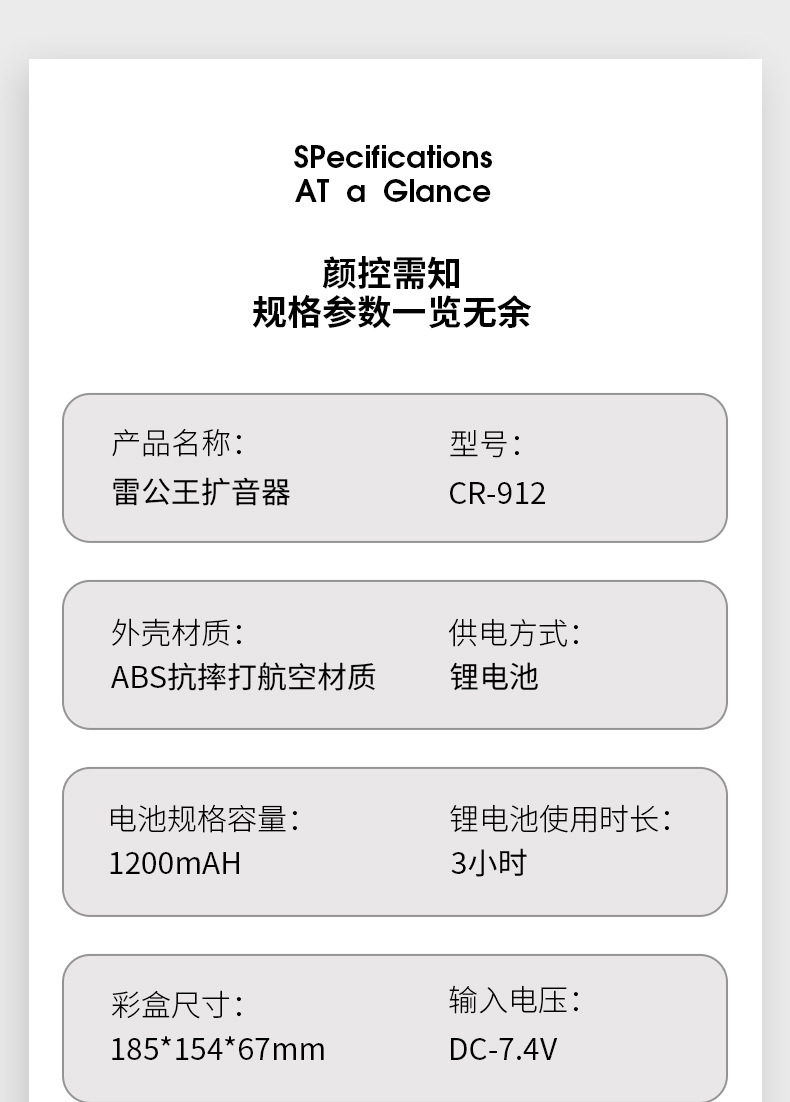 SPecifications
AT a Glance

颜控需知
规格参数一览无余

产品名称:
雷公王扩音器

型号:
CR-912

外壳材质:
ABS抗摔打航空材质

供电方式:
锂电池

电池规格容量:
1200mAH

锂电池使用时长:
3小时

彩盒尺寸:
185*154*67mm

输入电压:
DC-7.4V