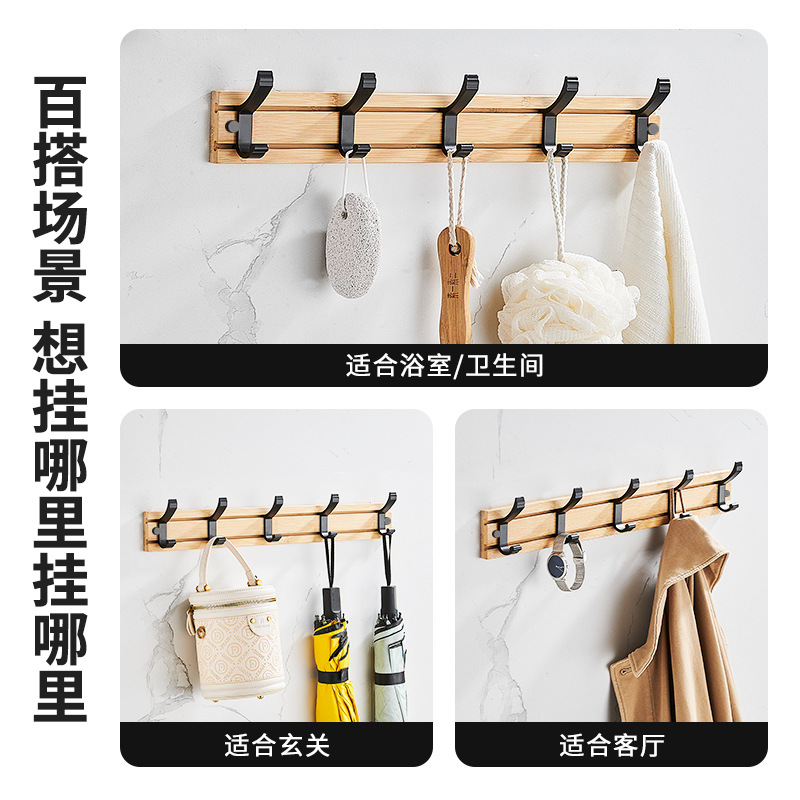 百搭场景 想挂哪里挂哪里

适合浴室/卫生间

适合玄关

适合客厅