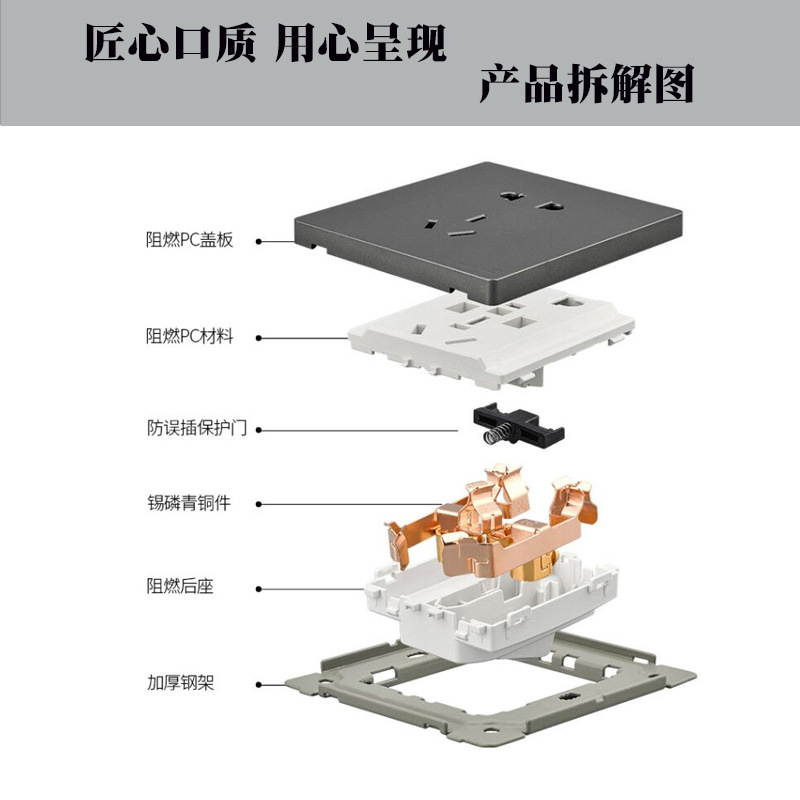 匠心口质 用心呈现

产品拆解图

阻燃PC盖板

阻燃PC材料

防误插保护门

锡磷青铜件

阻燃后座

加厚钢架