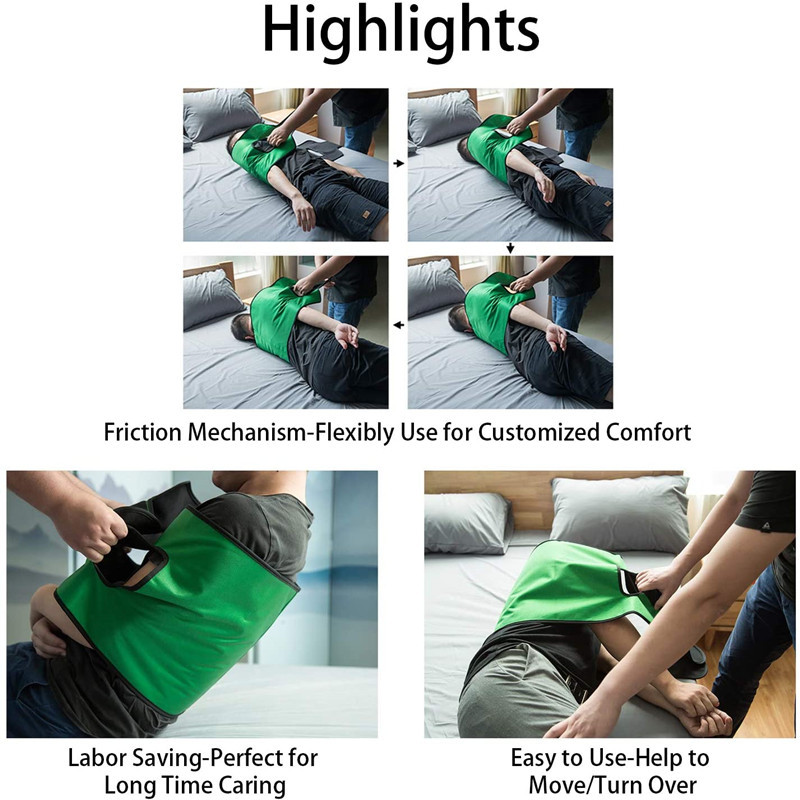 Highlights

Friction Mechanism-Flexibly Use for Customized Comfort

Labor Saving-Perfect for Long Time Caring

Easy to Use-Help to Move/Turn Over