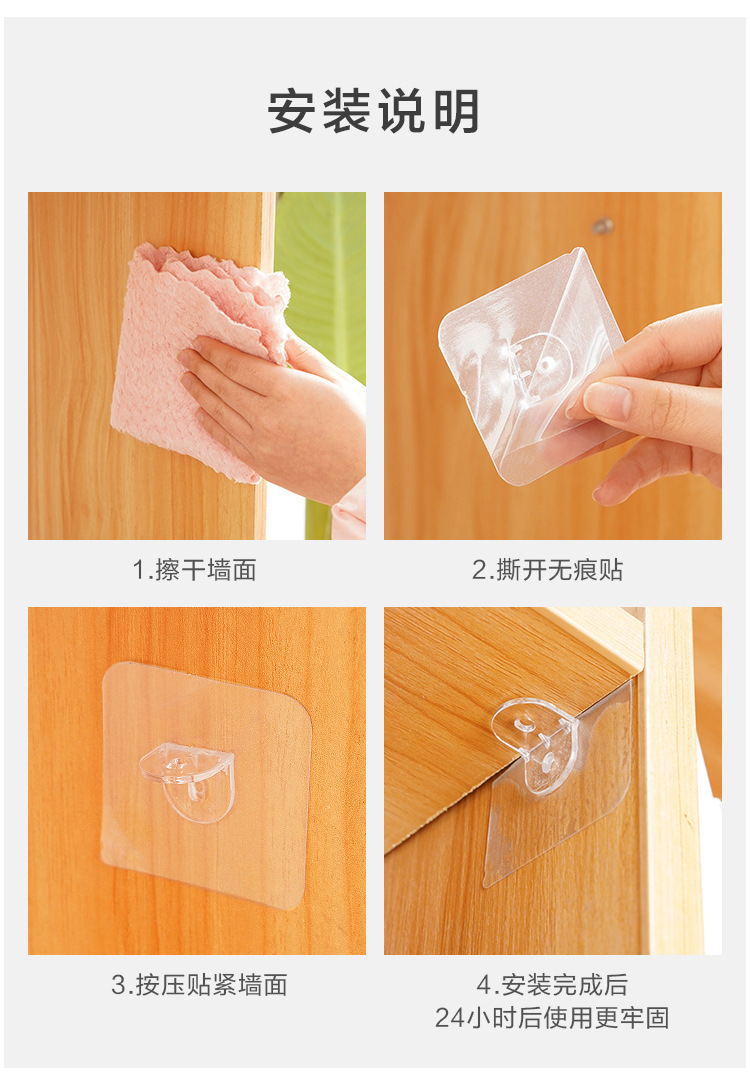 安装说明

1.擦干墙面

2.撕开无痕贴

3.按压贴紧墙面

4.安装完成后
24小时后使用更牢固