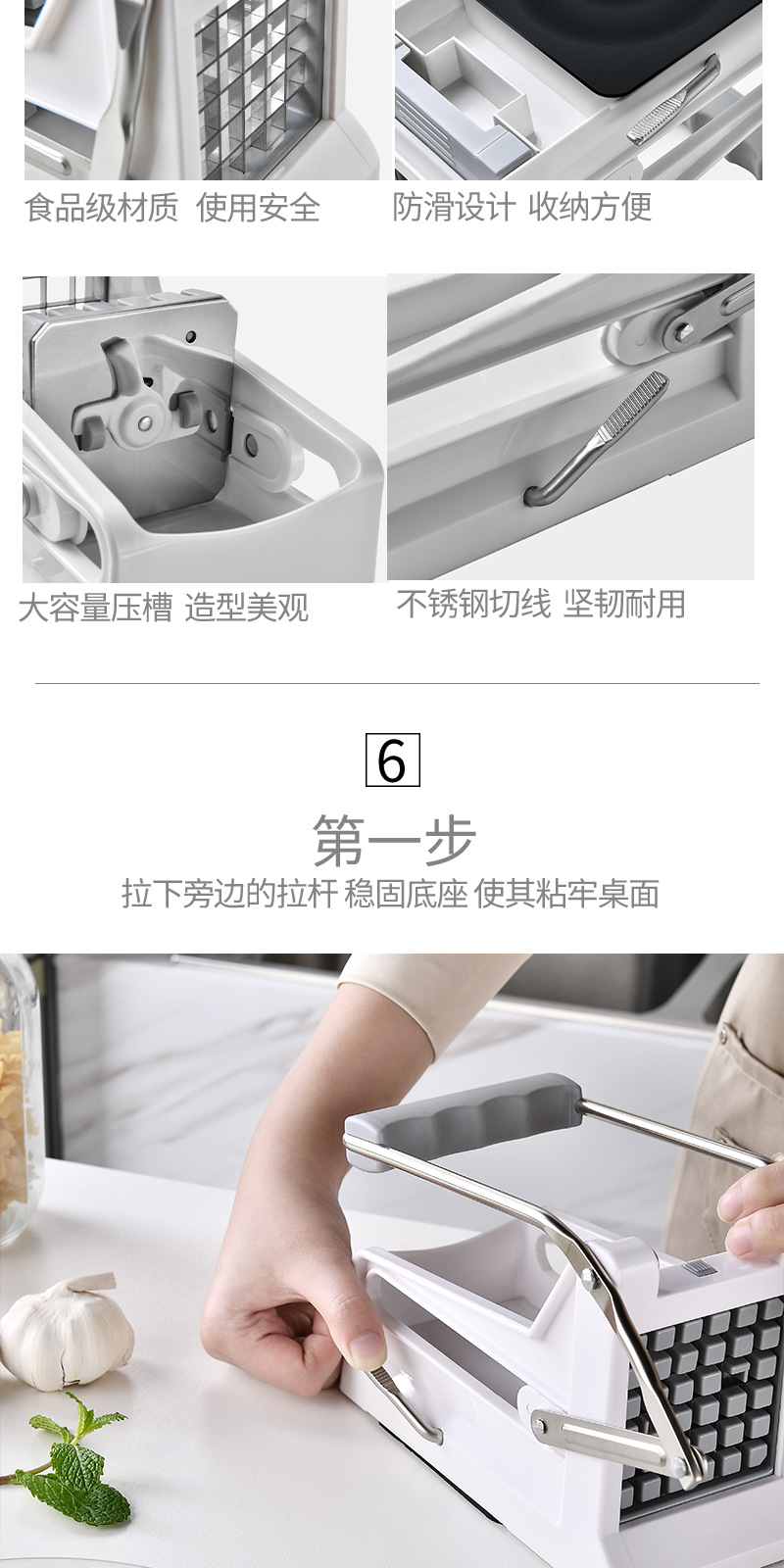 食品级材质 使用安全

防滑设计 收纳方便

大容量压槽 造型美观

不锈钢切线 坚韧耐用

6

第一步

拉下旁边的拉杆 稳固底座 使其粘牢桌面