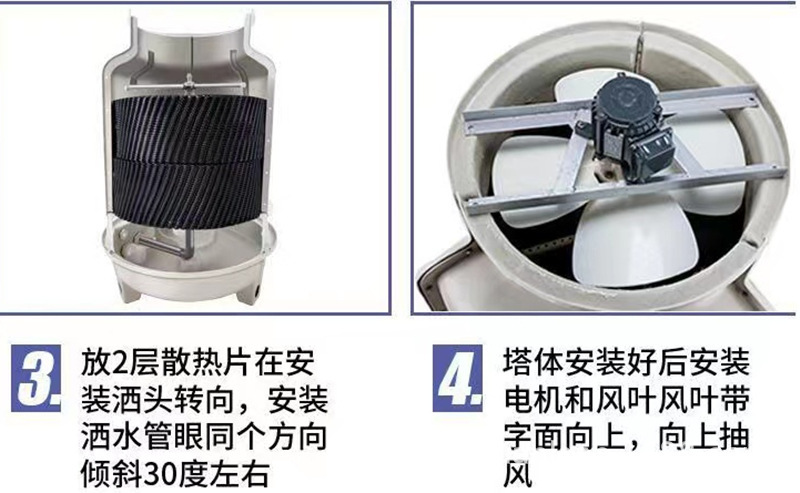 3. 放2层散热片在安装洒头转向，安装洒水管眼同个方向倾斜30度左右

4. 塔体安装好后安装电机和风叶风叶带字面向上，向上抽风