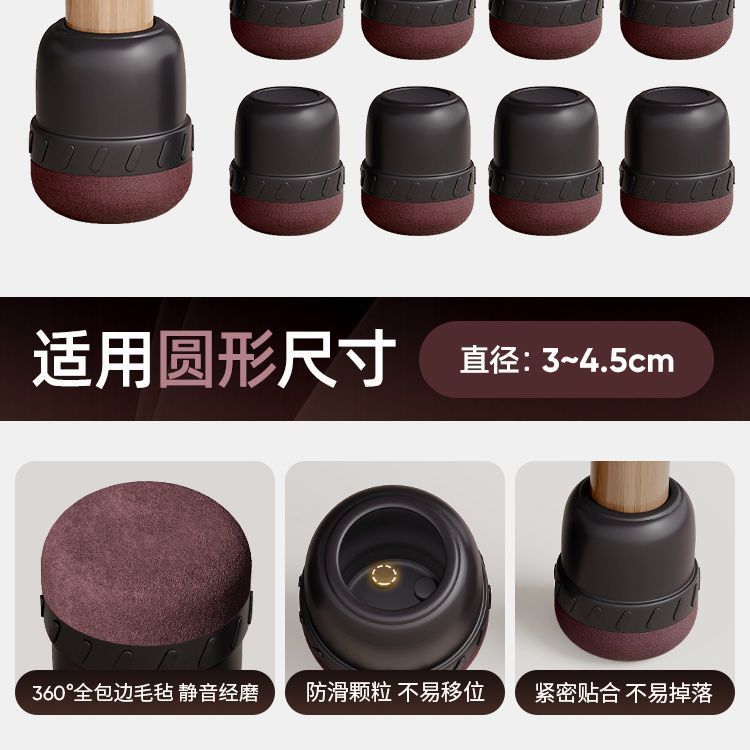 适用圆形尺寸

直径: 3~4.5cm

360°全包边毛毡 静音经磨

防滑颗粒 不易移位

紧密贴合 不易掉落