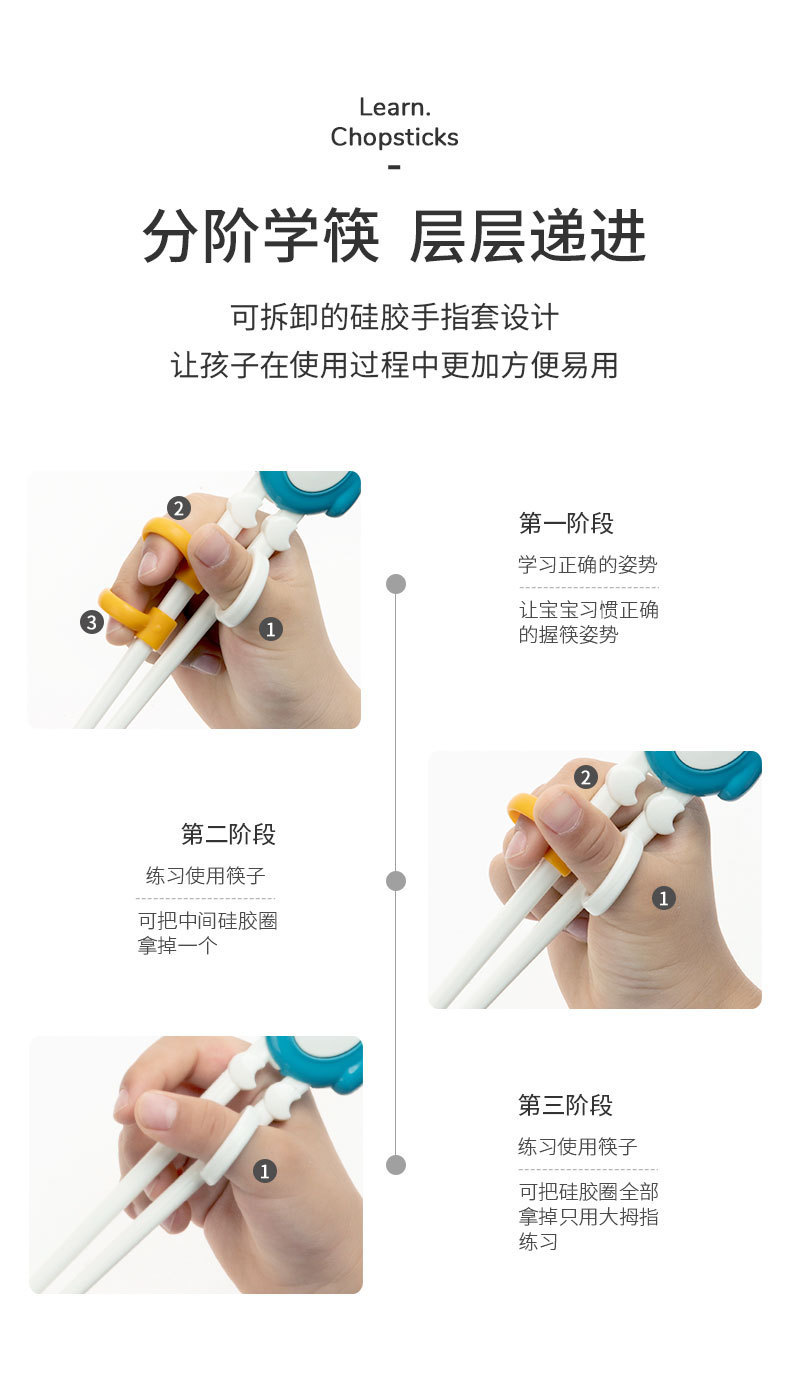 Learn.
Chopsticks
-

分阶学筷 层层递进

可拆卸的硅胶手指套设计
让孩子在使用过程中更加方便易用

2
3
1

第一阶段
学习正确的姿势
让宝宝习惯正确的握筷姿势

第二阶段
练习使用筷子
可把中间硅胶圈拿掉一个

2
1

1

第三阶段
练习使用筷子
可把硅胶圈全部拿掉只用大拇指练习