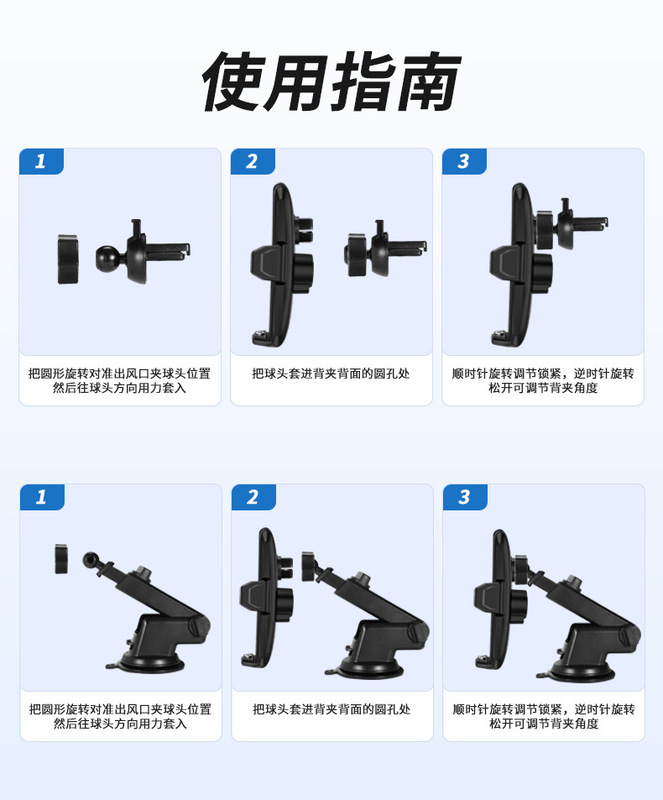 使用指南

1

把圆形旋转对准出风口夹球头位置然后往球头方向用力套入

2

把球头套进背夹背面的圆孔处

3

顺时针旋转调节锁紧，逆时针旋转松开可调节背夹角度

1

把圆形旋转对准出风口夹球头位置然后往球头方向用力套入

2

把球头套进背夹背面的圆孔处

3

顺时针旋转调节锁紧，逆时针旋转松开可调节背夹角度