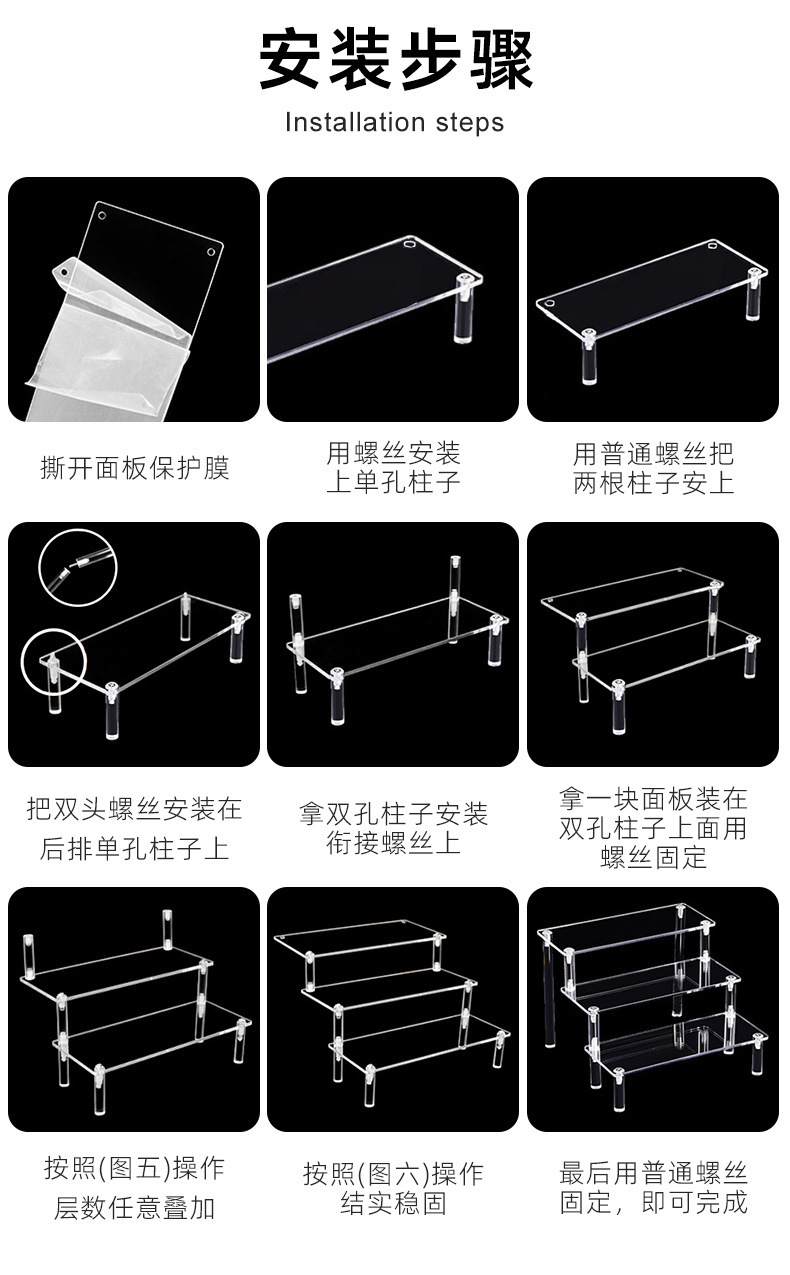 安装步骤
Installation steps

撕开面板保护膜

用螺丝安装上单孔柱子

用普通螺丝把两根柱子安上

把双头螺丝安装在后排单孔柱子上

拿双孔柱子安装衔接螺丝上

拿一块面板装在双孔柱子上面用螺丝固定

按照(图五)操作层数任意叠加

按照(图六)操作结实稳固

最后用普通螺丝固定，即可完成