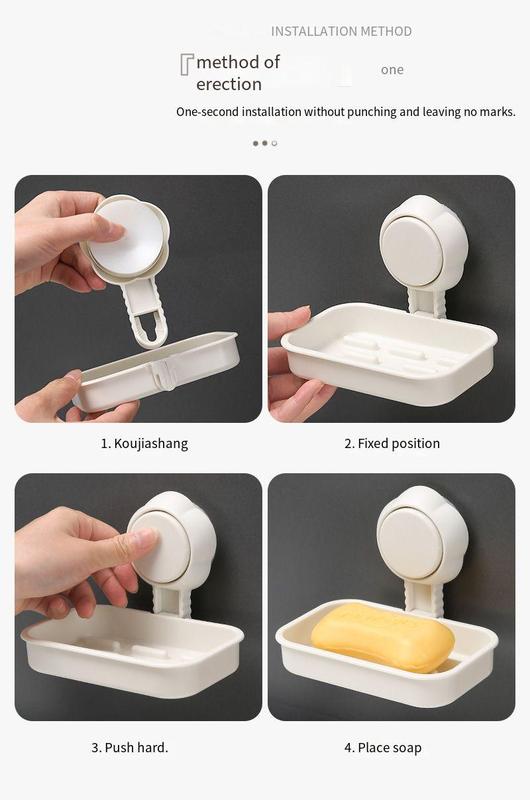 INSTALLATION METHOD

method of erection

one

One-second installation without punching and leaving no marks.

1. Koujiashang

2. Fixed position

3. Push hard.

4. Place soap