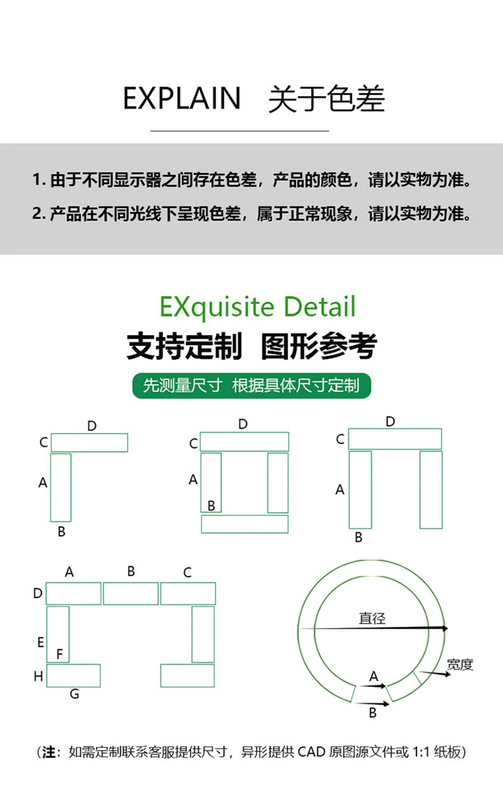 EXPLAIN 关于色差

1. 由于不同显示器之间存在色差，产品的颜色，请以实物为准。

2. 产品在不同光线下呈现色差，属于正常现象，请以实物为准。

EXquisite Detail

支持定制 图形参考

先测量尺寸 根据具体尺寸定制

D
C
A
B

D
C
A
B

D
C
A
B

A B C
D
E
F
H
G

直径
宽度
A
B

（注：如需定制联系客服提供尺寸，异形提供 CAD 原图源文件或 1:1 纸板）