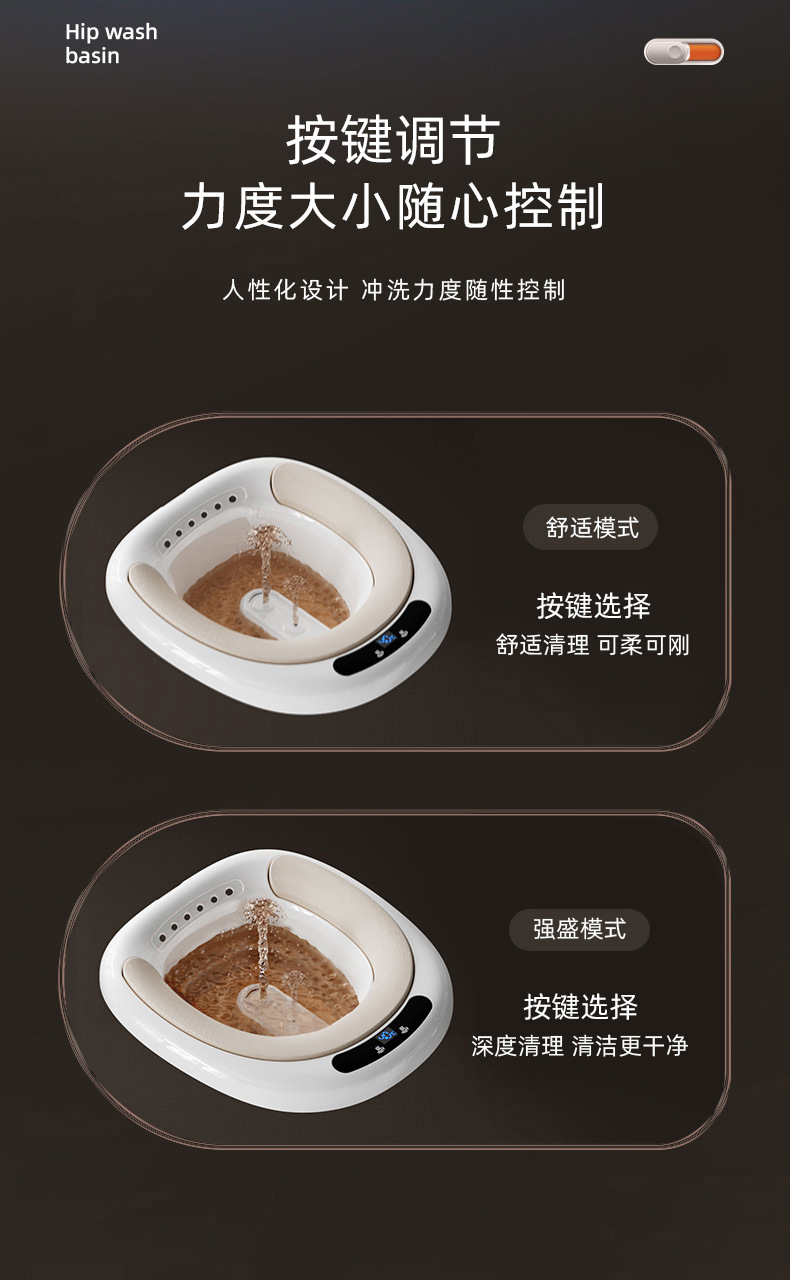 Hip wash basin

按键调节
力度大小随心控制

人性化设计 冲洗力度随性控制

舒适模式

按键选择
舒适清理 可柔可刚

强盛模式

按键选择
深度清理 清洁更干净