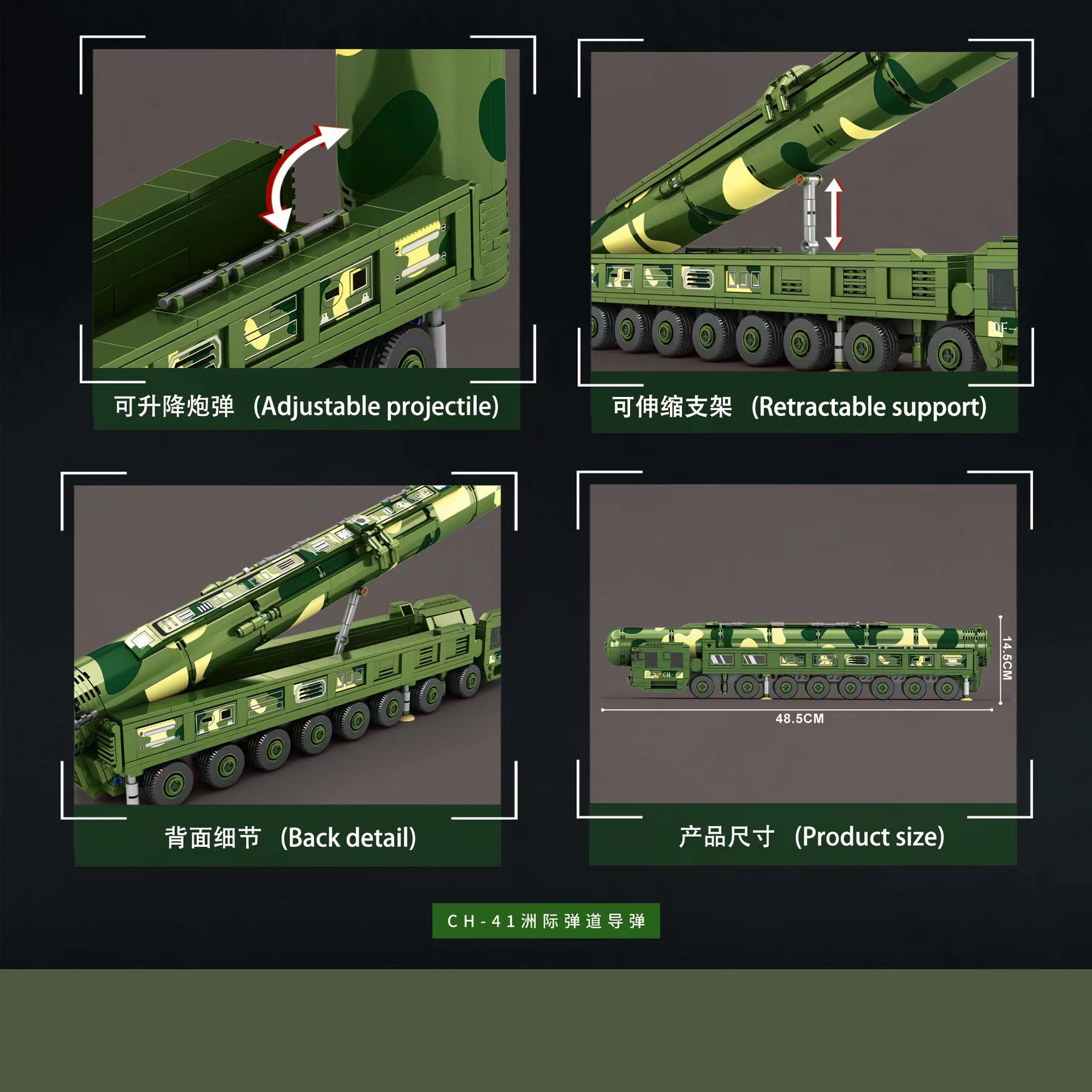 可升降炮弹 (Adjustable projectile)

DF-

可伸缩支架 (Retractable support)

背面细节 (Back detail)

CH-41

14.5CM

48.5CM

产品尺寸 (Product size)

CH-41洲际弹道导弹