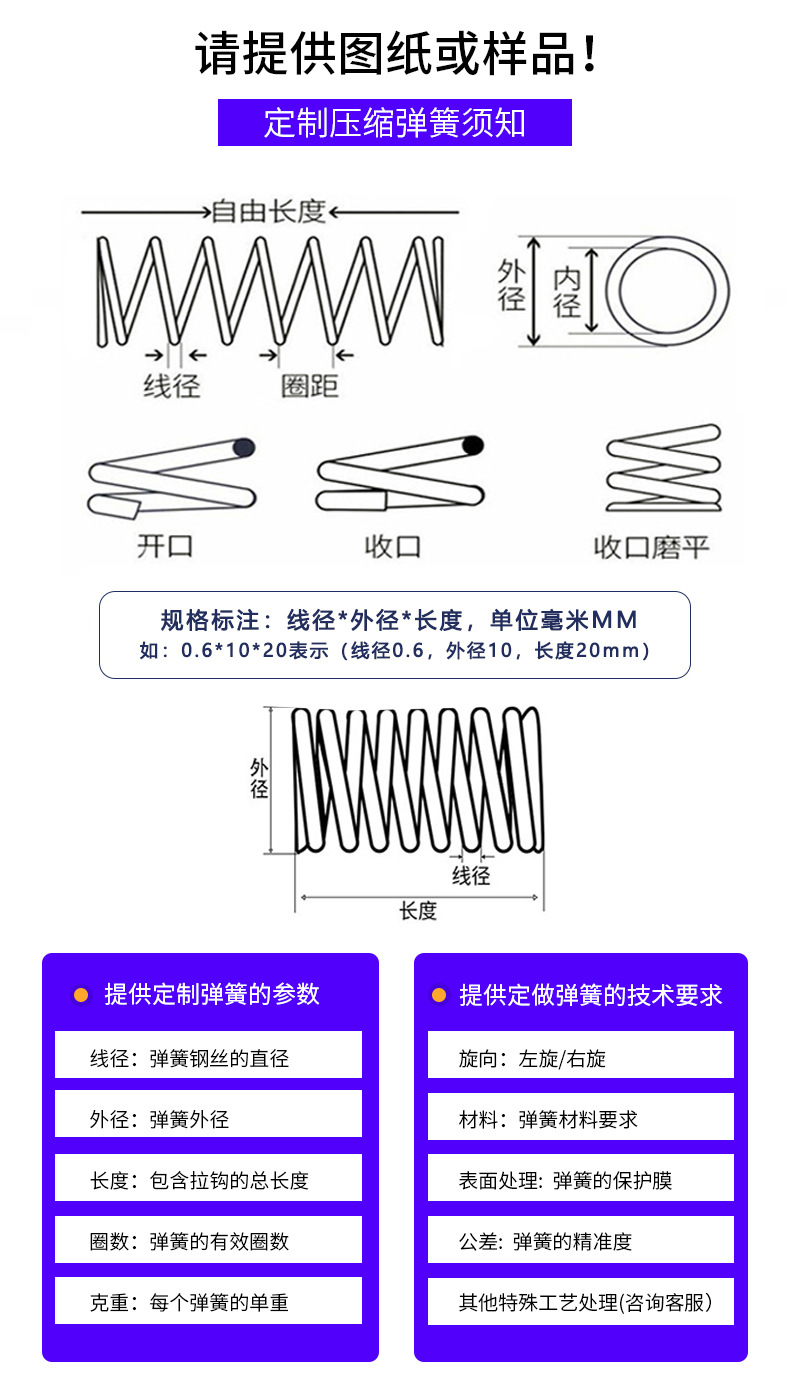 请提供图纸或样品!

定制压缩弹簧须知

自由长度

外径

内径

线径

圈距

开口

收口

收口磨平

规格标注：线径*外径*长度，单位毫米MM
如：0.6*10*20表示（线径0.6，外径10，长度20mm）

外径

线径

长度

提供定制弹簧的参数

线径：弹簧钢丝的直径

外径：弹簧外径

长度：包含拉钩的总长度

圈数：弹簧的有效圈数

克重：每个弹簧的单重

提供定做弹簧的技术要求

旋向：左旋/右旋

材料：弹簧材料要求

表面处理: 弹簧的保护膜

公差: 弹簧的精准度

其他特殊工艺处理(咨询客服)