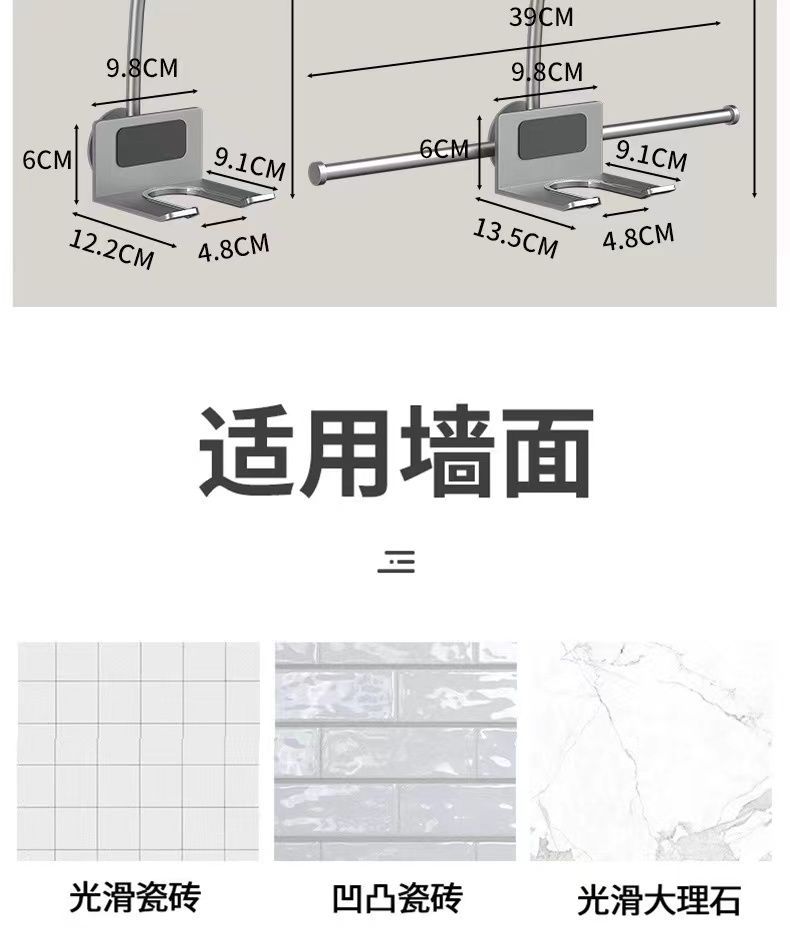 9.8CM
6CM
9.1CM
12.2CM
4.8CM

39CM
9.8CM
6CM
9.1CM
13.5CM
4.8CM

适用墙面

光滑瓷砖

凹凸瓷砖

光滑大理石