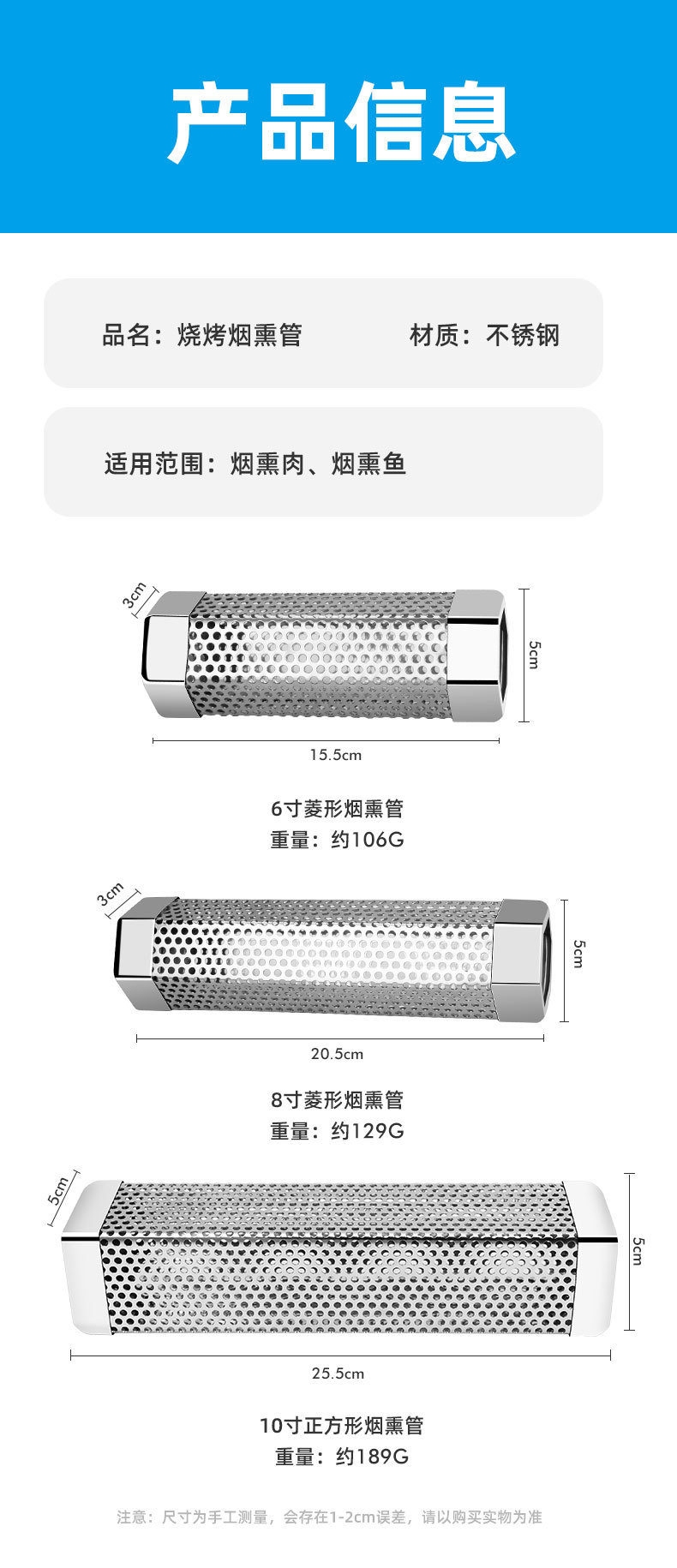 产品信息

品名：烧烤烟熏管

材质：不锈钢

适用范围：烟熏肉、烟熏鱼

3cm

5cm

15.5cm

6寸菱形烟熏管
重量：约106G

3cm

5cm

20.5cm

8寸菱形烟熏管
重量：约129G

5cm

5cm

25.5cm

10寸正方形烟熏管
重量：约189G

注意：尺寸为手工测量，会存在1-2cm误差，请以购买实物为准