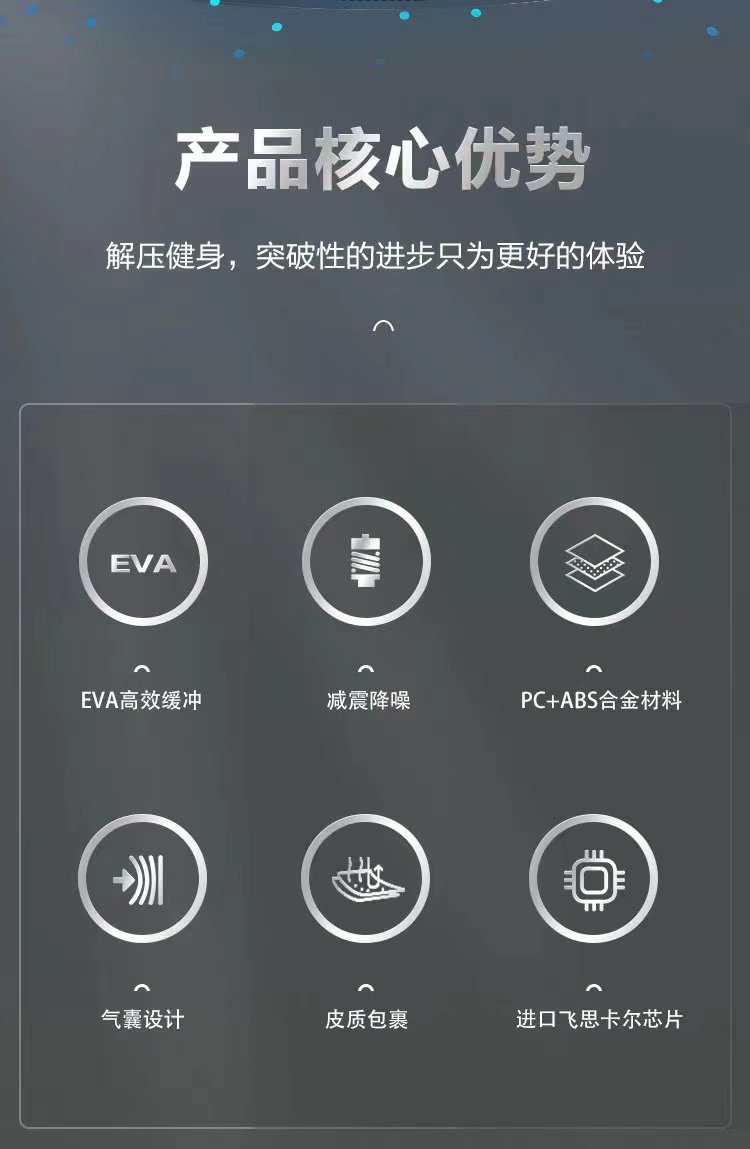 产品核心优势

解压健身，突破性的进步只为更好的体验

EVA

EVA高效缓冲

减震降噪

PC+ABS合金材料

气囊设计

皮质包裹

进口飞思卡尔芯片