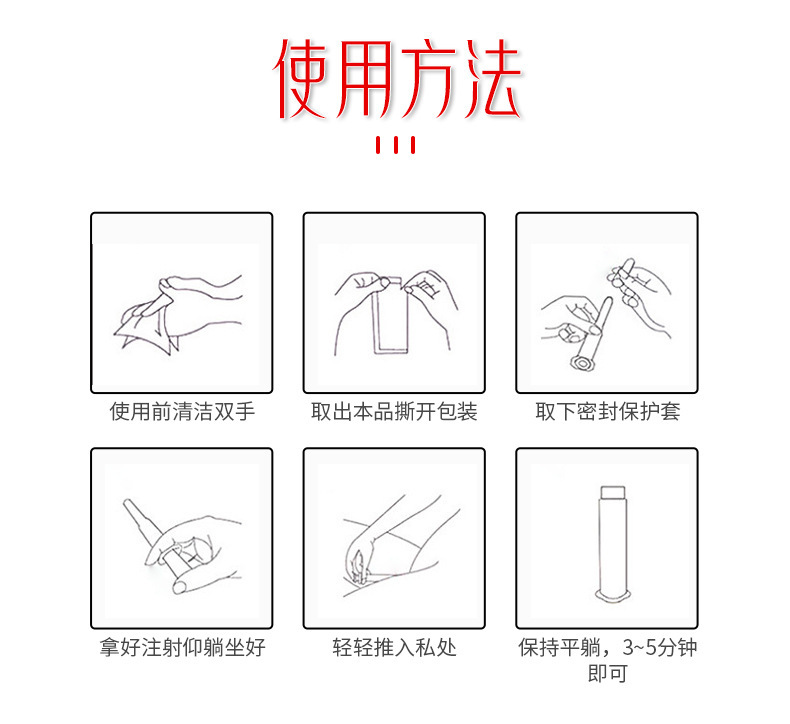 使用方法

使用前清洁双手

取出本品撕开包装

取下密封保护套

拿好注射仰躺坐好

轻轻推入私处

保持平躺，3~5分钟即可