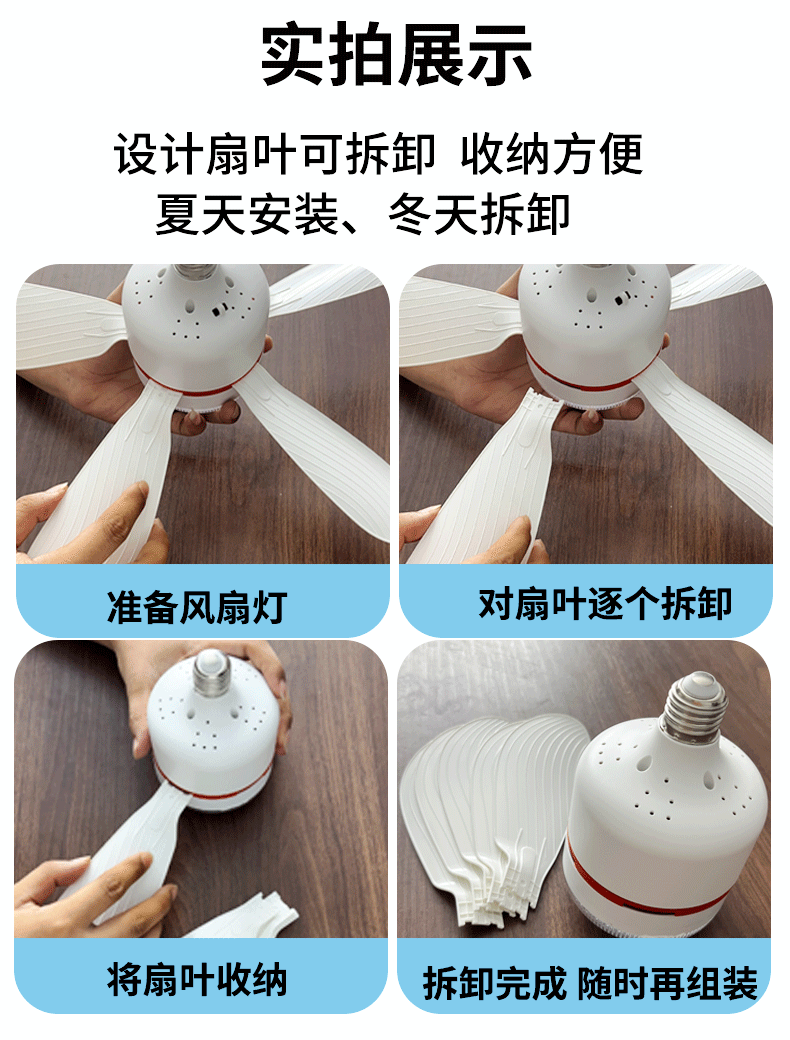 实拍展示

设计扇叶可拆卸 收纳方便
夏天安装、冬天拆卸

准备风扇灯

对扇叶逐个拆卸

将扇叶收纳

拆卸完成 随时再组装