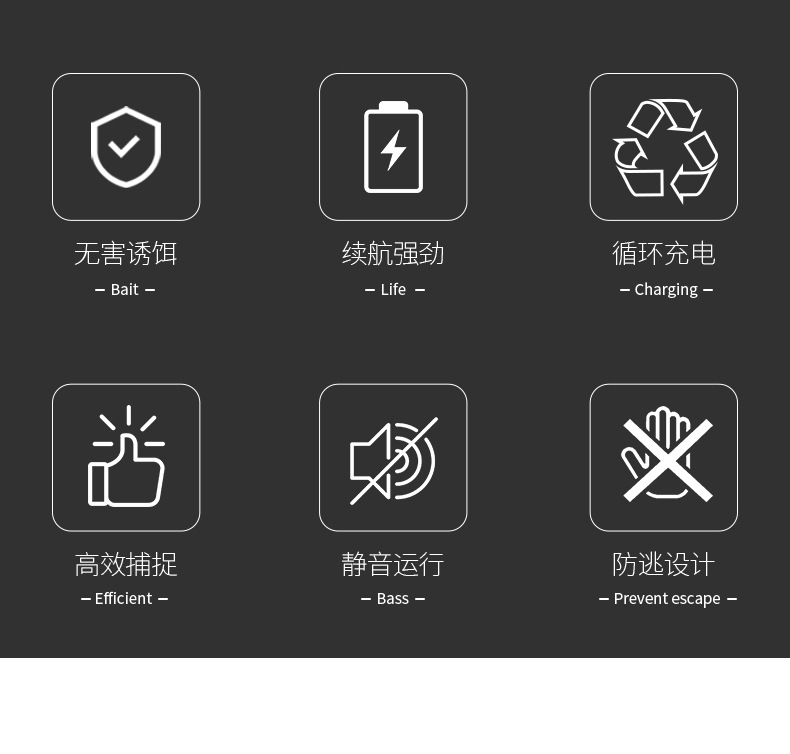 无害诱饵
- Bait -

续航强劲
- Life -

循环充电
- Charging -

高效捕捉
- Efficient -

静音运行
- Bass -

防逃设计
- Prevent escape -