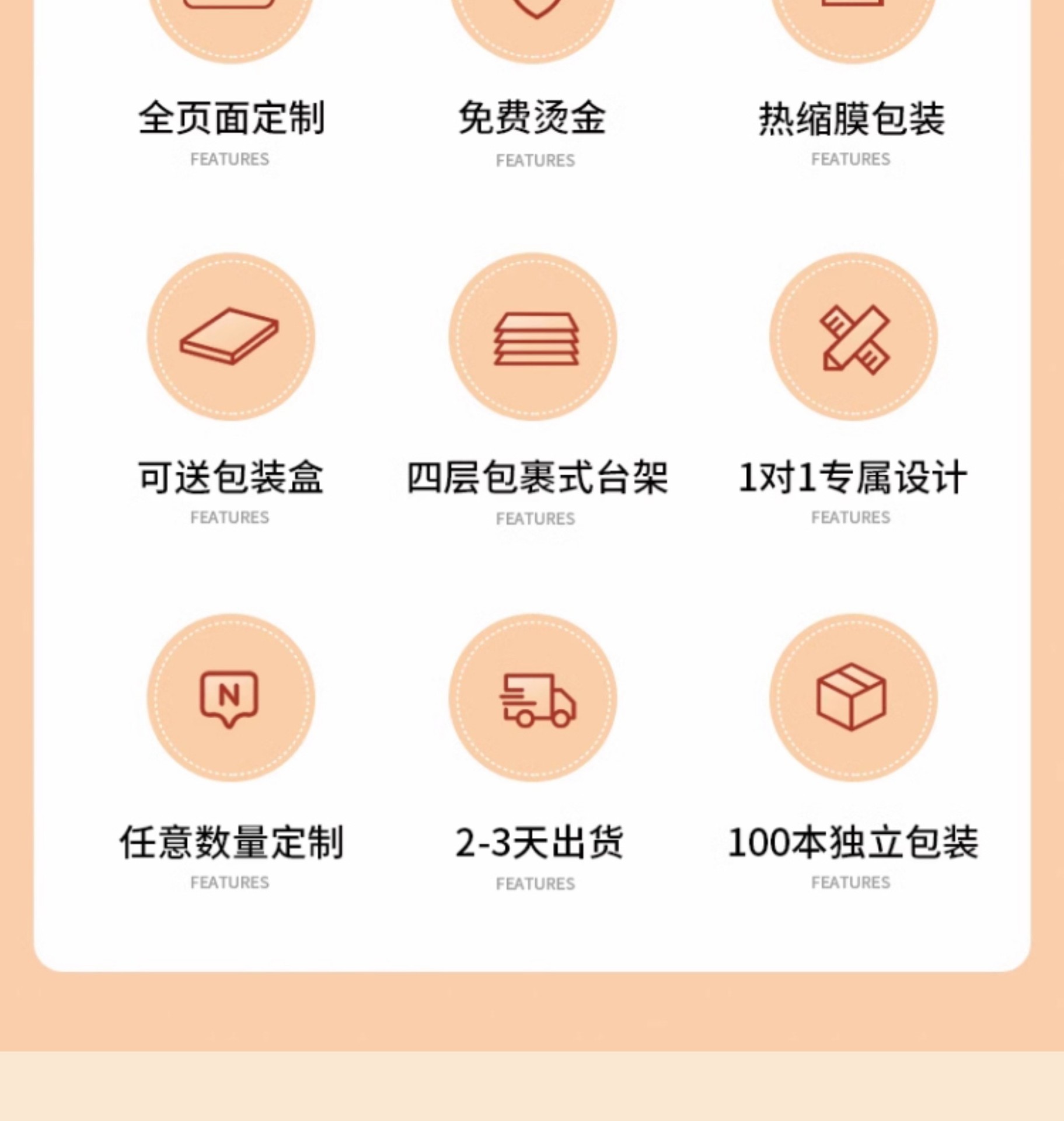 全页面定制
FEATURES

免费烫金
FEATURES

热缩膜包装
FEATURES

可送包装盒
FEATURES

四层包裹式台架
FEATURES

1对1专属设计
FEATURES

N

任意数量定制
FEATURES

2-3天出货
FEATURES

100本独立包装
FEATURES