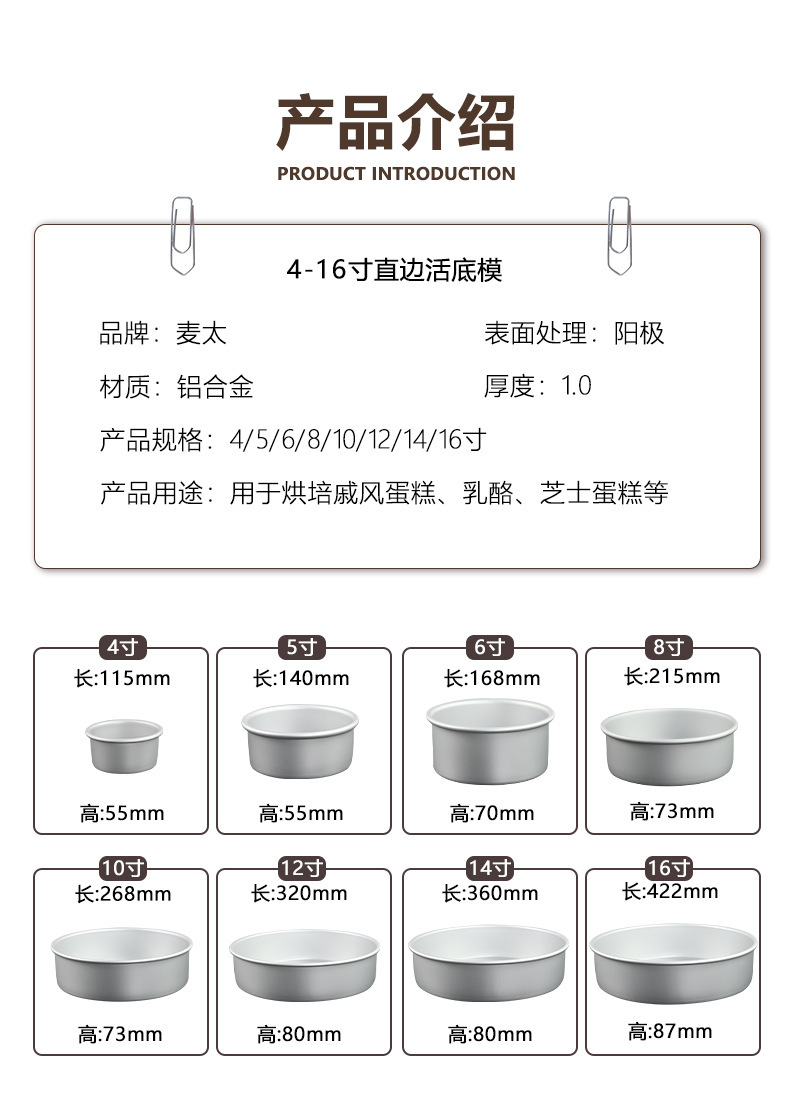 产品介绍
PRODUCT INTRODUCTION

4-16寸直边活底模

品牌：麦太
表面处理：阳极
材质：铝合金
厚度：1.0
产品规格：4/5/6/8/10/12/14/16寸
产品用途：用于烘培戚风蛋糕、乳酪、芝士蛋糕等

4寸
长:115mm
高:55mm

5寸
长:140mm
高:55mm

6寸
长:168mm
高:70mm

8寸
长:215mm
高:73mm

10寸
长:268mm
高:73mm

12寸
长:320mm
高:80mm

14寸
长:360mm
高:80mm

16寸
长:422mm
高:87mm