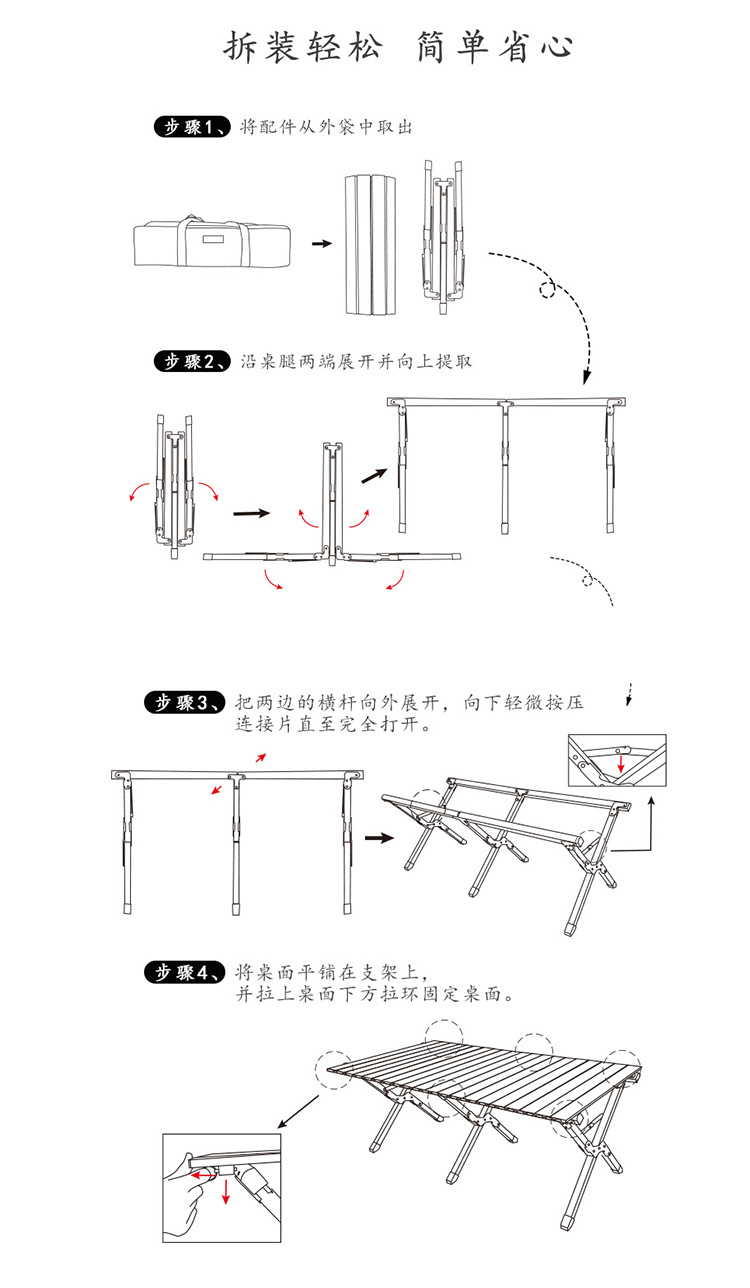 拆装轻松 简单省心

步骤1、将配件从外袋中取出

步骤2、沿桌腿两端展开并向上提取

步骤3、把两边的横杆向外展开，向下轻微按压连接片直至完全打开。

步骤4、将桌面平铺在支架上，并拉上桌面下方拉环固定桌面。