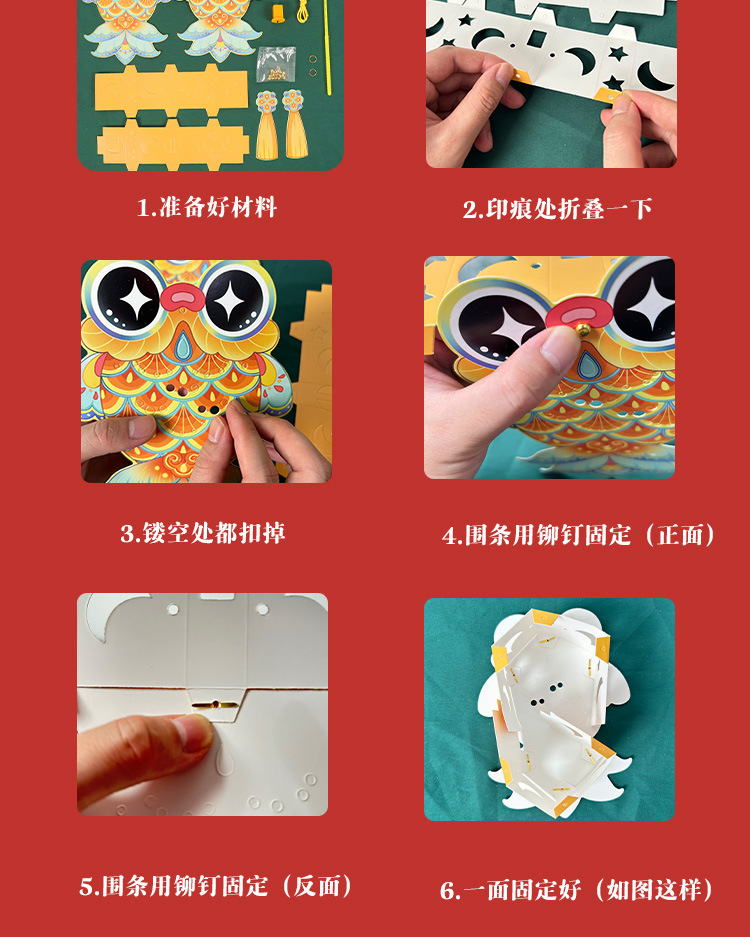 1.准备好材料

2.印痕处折叠一下

3.镂空处都扣掉

4.围条用铆钉固定（正面）

5.围条用铆钉固定（反面）

6.一面固定好（如图这样）