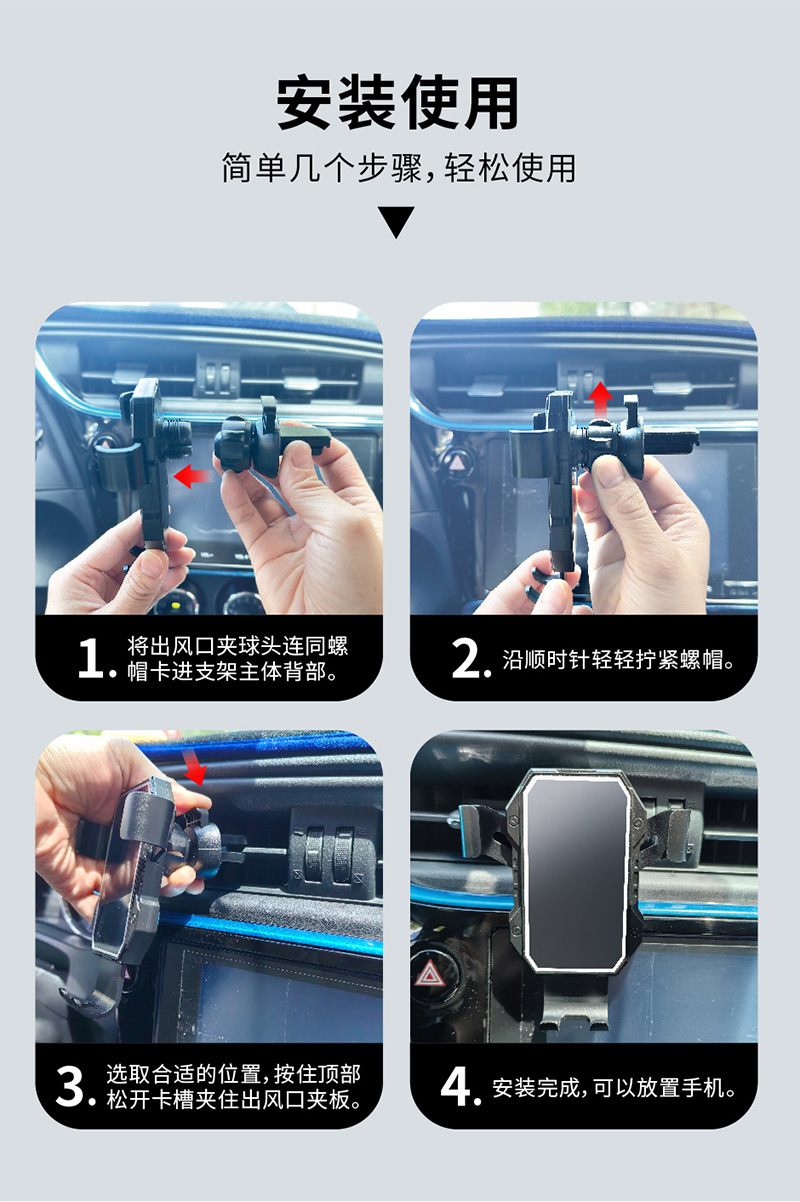 安装使用

简单几个步骤，轻松使用

1. 将出风口夹球头连同螺帽卡进支架主体背部。

2. 沿顺时针轻轻拧紧螺帽。

3. 选取合适的位置，按住顶部松开卡槽夹住出风口夹板。

4. 安装完成，可以放置手机。