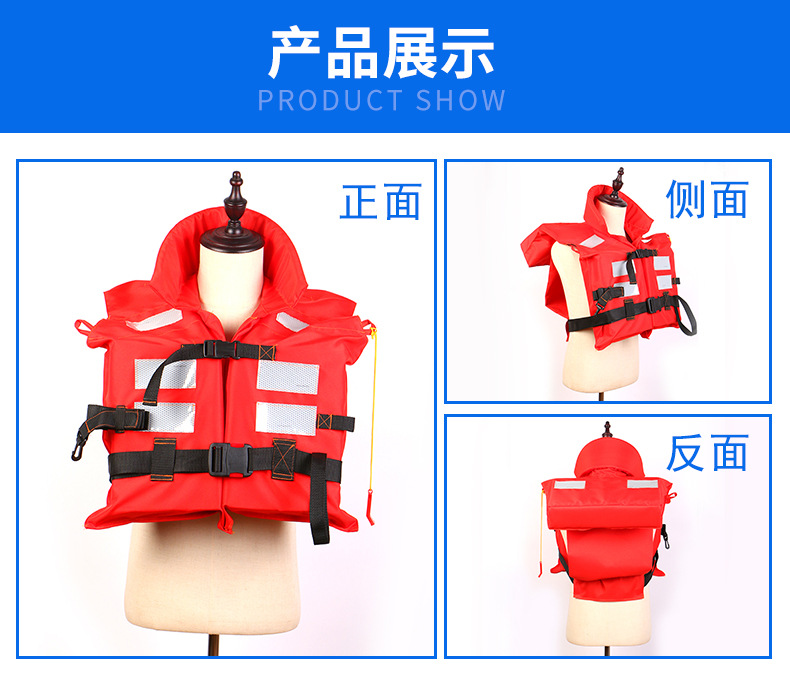 产品展示
PRODUCT SHOW

正面

侧面

反面