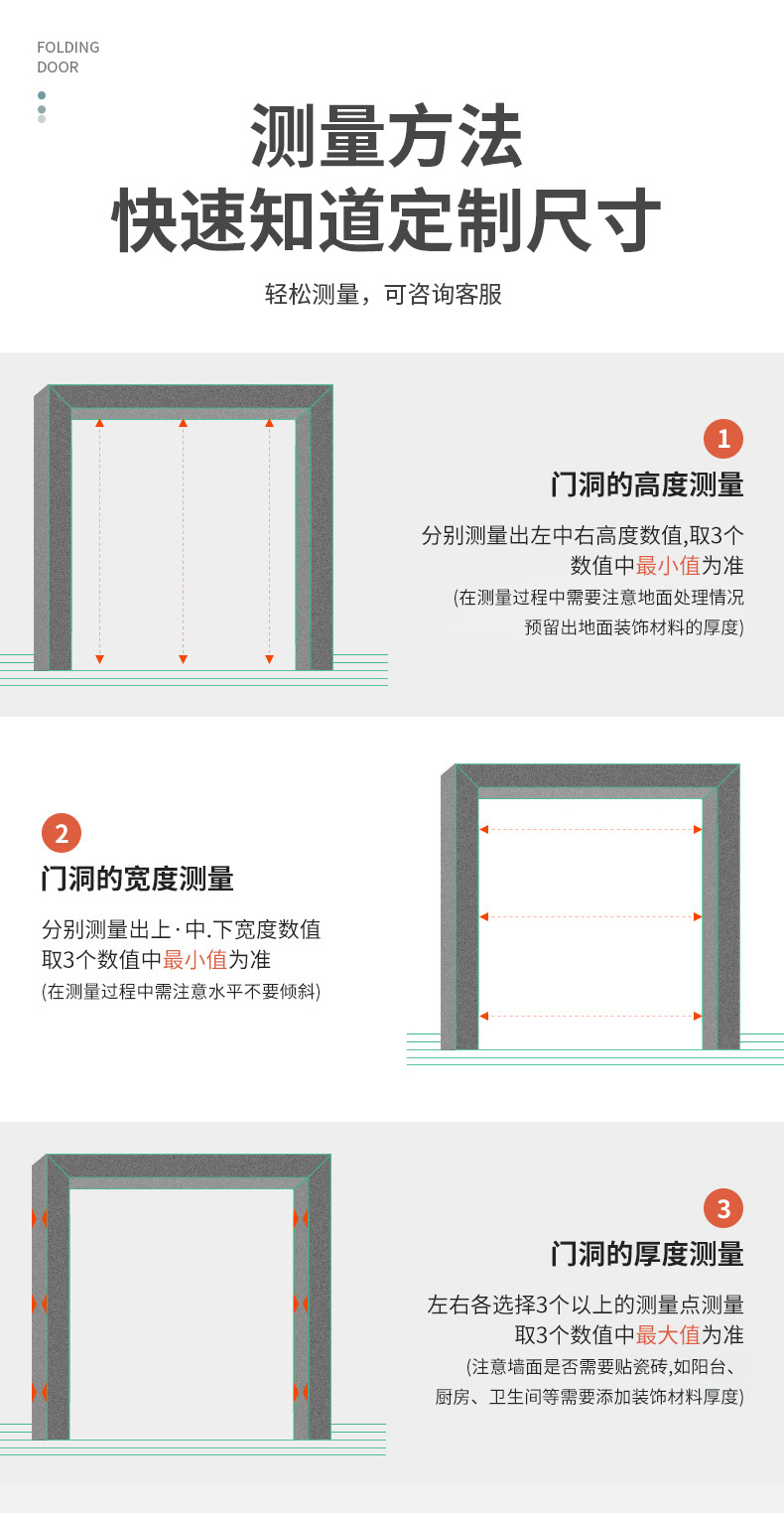 FOLDING
DOOR

测量方法
快速知道定制尺寸

轻松测量，可咨询客服

1
门洞的高度测量
分别测量出左中右高度数值,取3个数值中最小值为准
(在测量过程中需要注意地面处理情况预留出地面装饰材料的厚度)

2
门洞的宽度测量
分别测量出上·中.下宽度数值取3个数值中最小值为准
(在测量过程中需注意水平不要倾斜)

3
门洞的厚度测量
左右各选择3个以上的测量点测量取3个数值中最大值为准
(注意墙面是否需要贴瓷砖,如阳台、厨房、卫生间等需要添加装饰材料厚度)