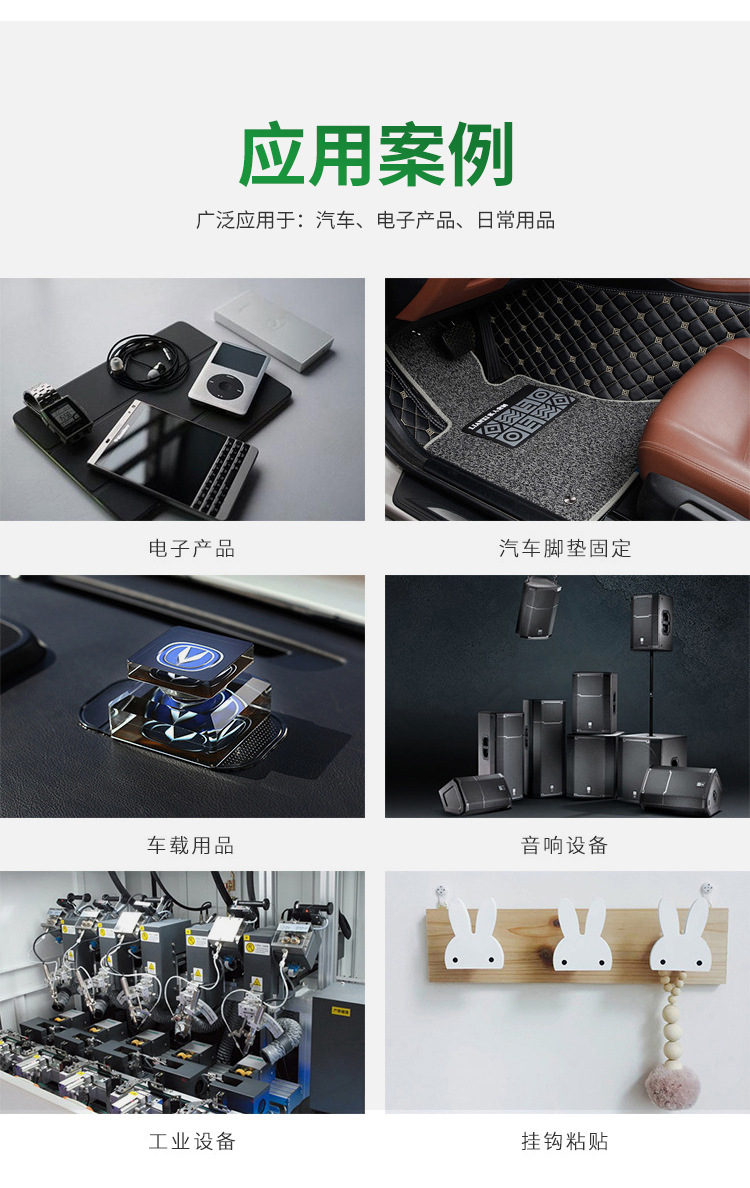 应用案例

广泛应用于：汽车、电子产品、日常用品

电子产品

汽车脚垫固定

车载用品

音响设备

工业设备

挂钩粘贴