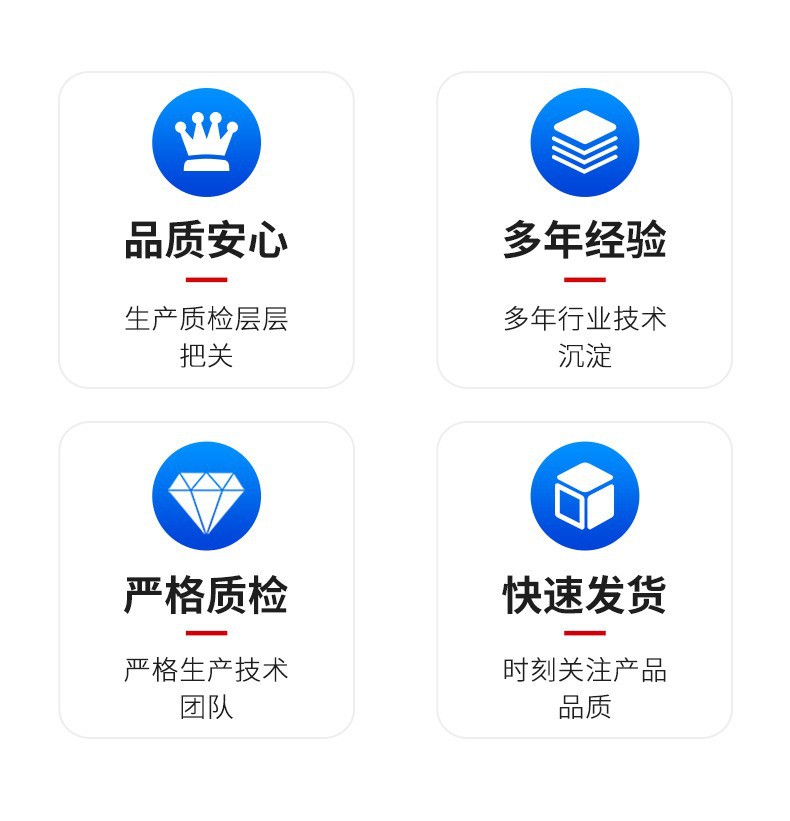 品质安心

生产质检层层把关

多年经验

多年行业技术沉淀

严格质检

严格生产技术团队

快速发货

时刻关注产品品质