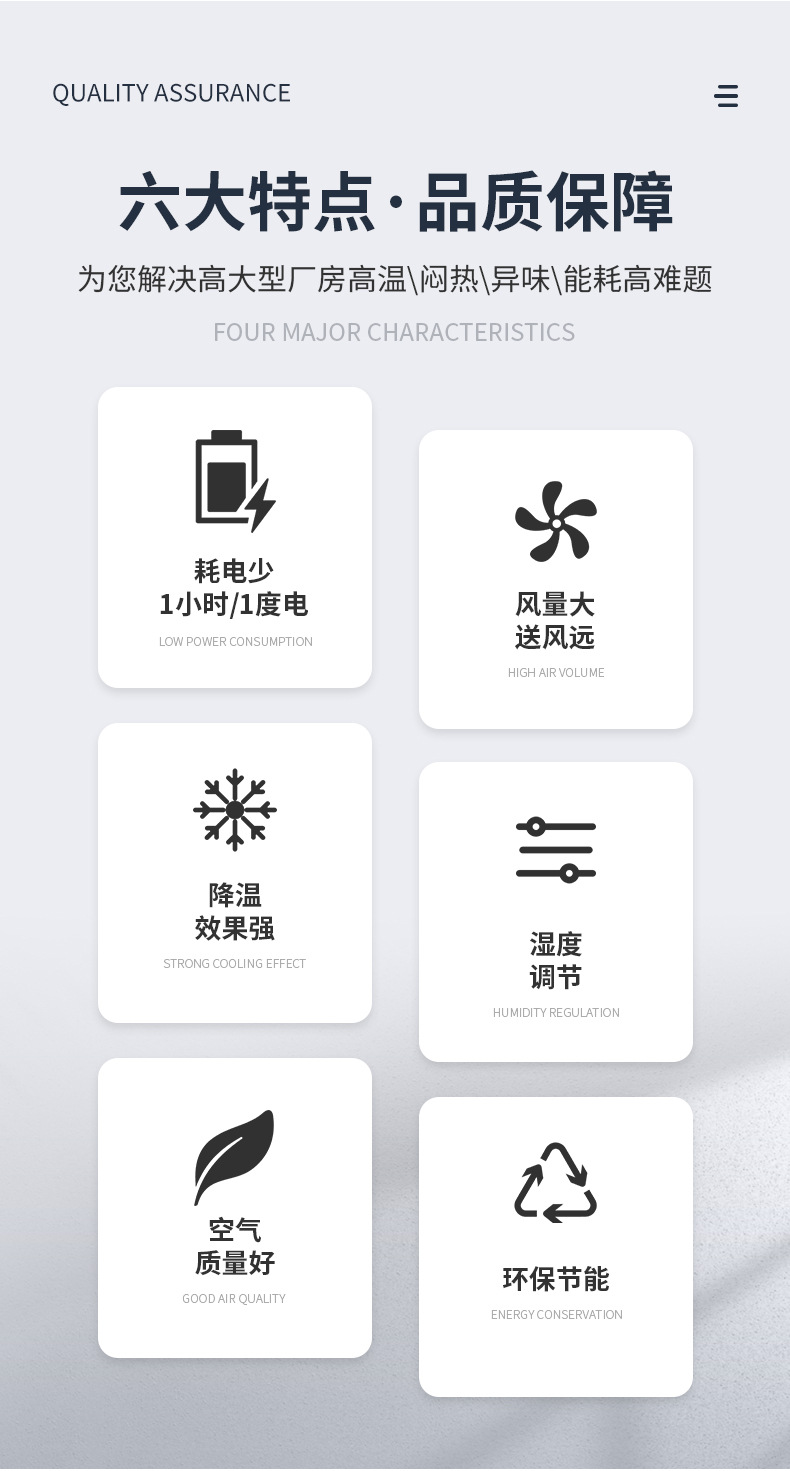 QUALITY ASSURANCE

六大特点·品质保障

为您解决高大型厂房高温\闷热\异味\能耗高难题

FOUR MAJOR CHARACTERISTICS

耗电少
1小时/1度电
LOW POWER CONSUMPTION

降温
效果强
STRONG COOLING EFFECT

空气
质量好
GOOD AIR QUALITY

风量大
送风远
HIGH AIR VOLUME

湿度
调节
HUMIDITY REGULATION

环保节能
ENERGY CONSERVATION