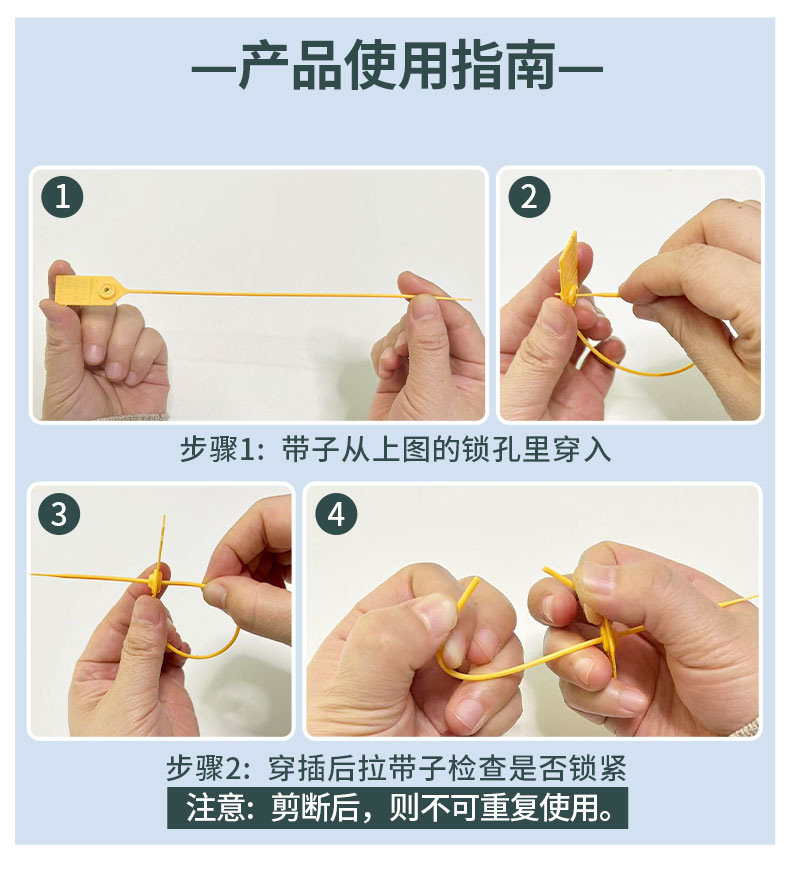 —产品使用指南—

1

2

步骤1：带子从上图的锁孔里穿入

3

4

步骤2：穿插后拉带子检查是否锁紧

注意：剪断后，则不可重复使用。