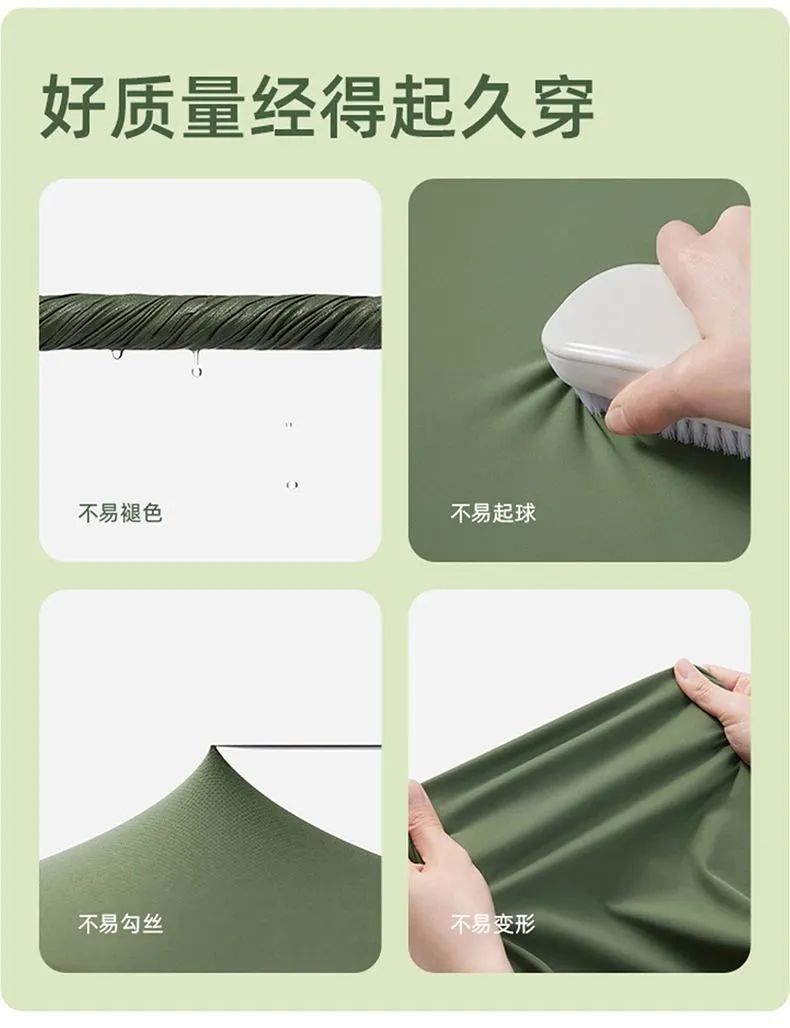 好质量经得起久穿

不易褪色

不易起球

不易勾丝

不易变形