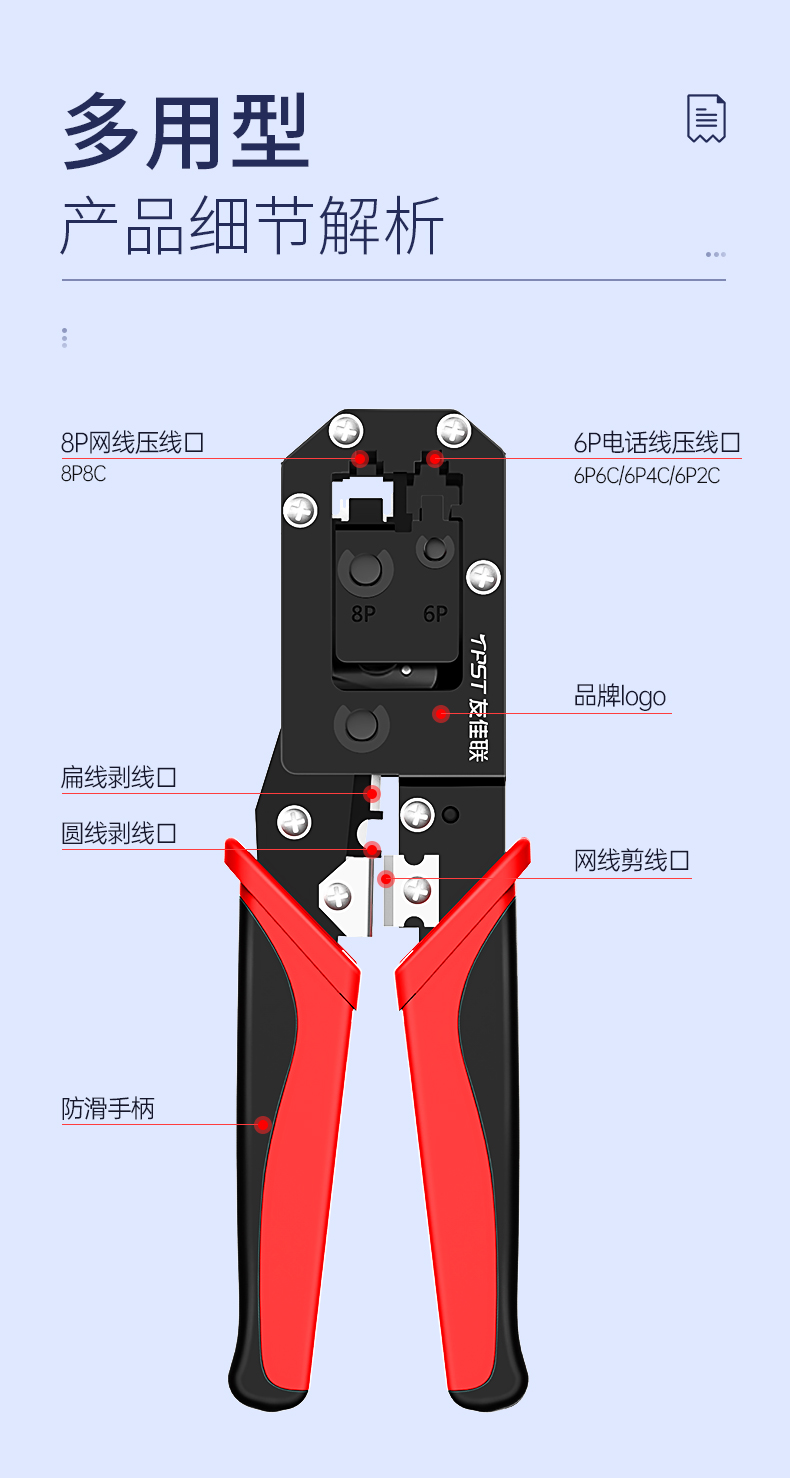 多用型
产品细节解析

8P网线压线口
8P8C

6P电话线压线口
6P6C/6P4C/6P2C

8P 6P

TPST 友佳联

品牌logo

扁线剥线口

圆线剥线口

网线剪线口

防滑手柄